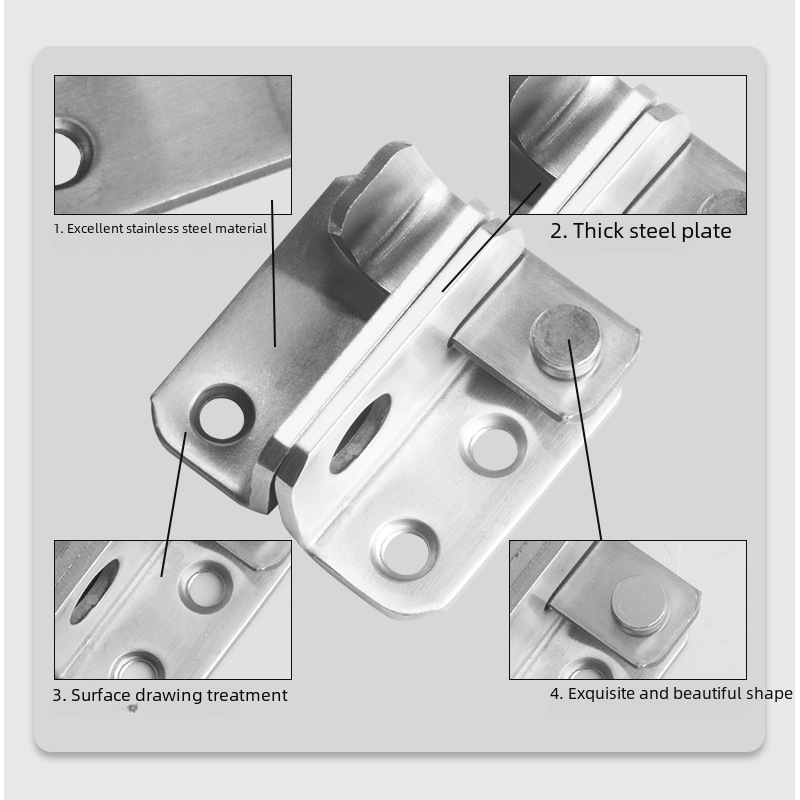 1. Excellent stainless steel material

2. Thick steel plate

3. Surface drawing treatment

4. Exquisite and beautiful shape