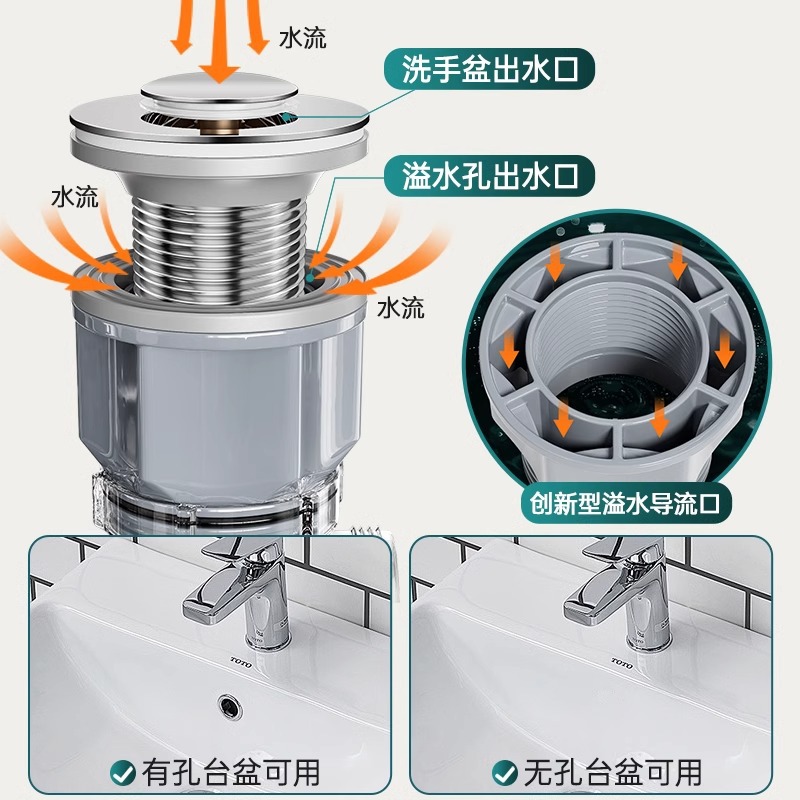 水流

洗手盆出水口

溢水孔出水口

水流

水流

创新型溢水导流口

TOTO

TOTO

有孔台盆可用

无孔台盆可用