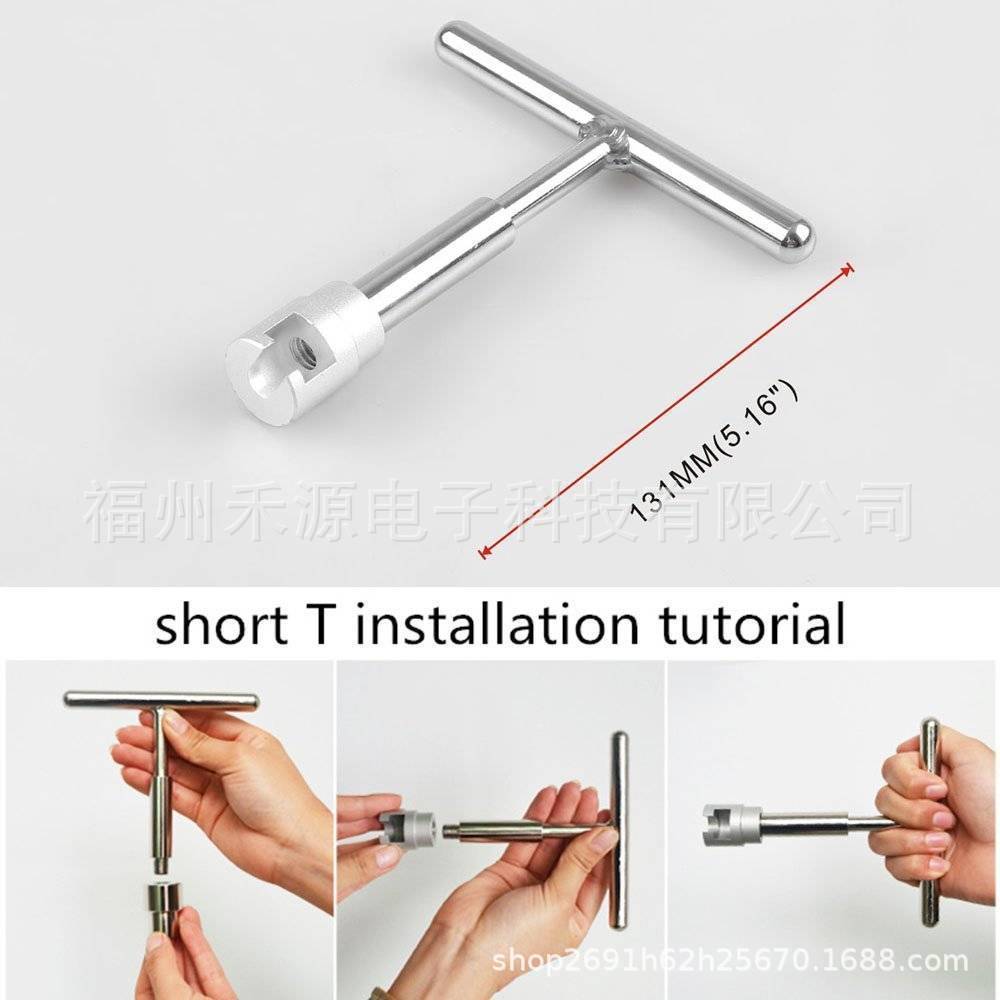 131MM(5.16")

福州禾源电子科技有限公司

short T installation tutorial

shop2691h62h25670.1688.com