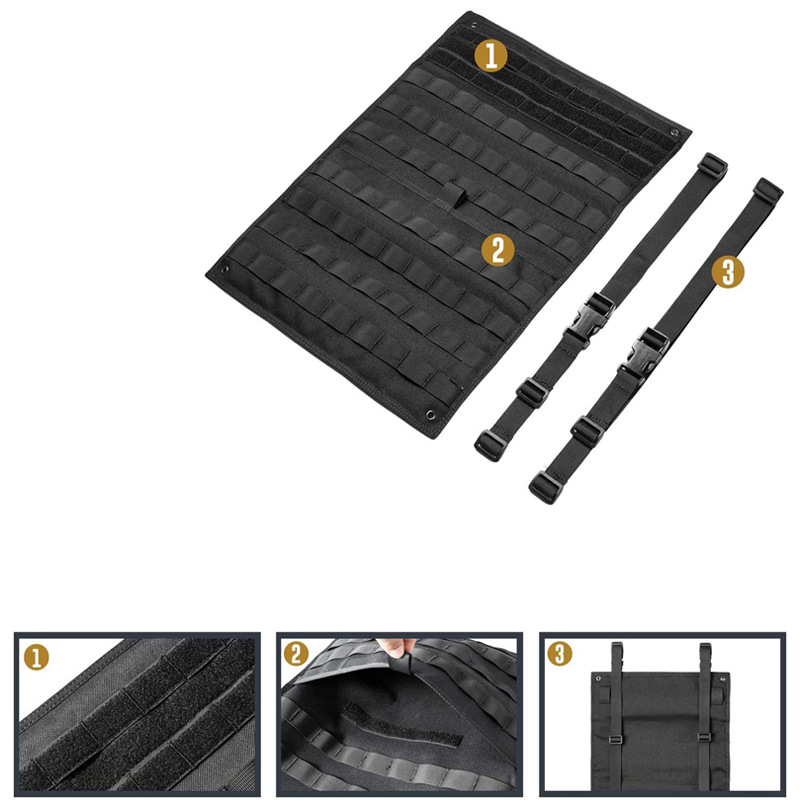 1
2
3
1
2
3