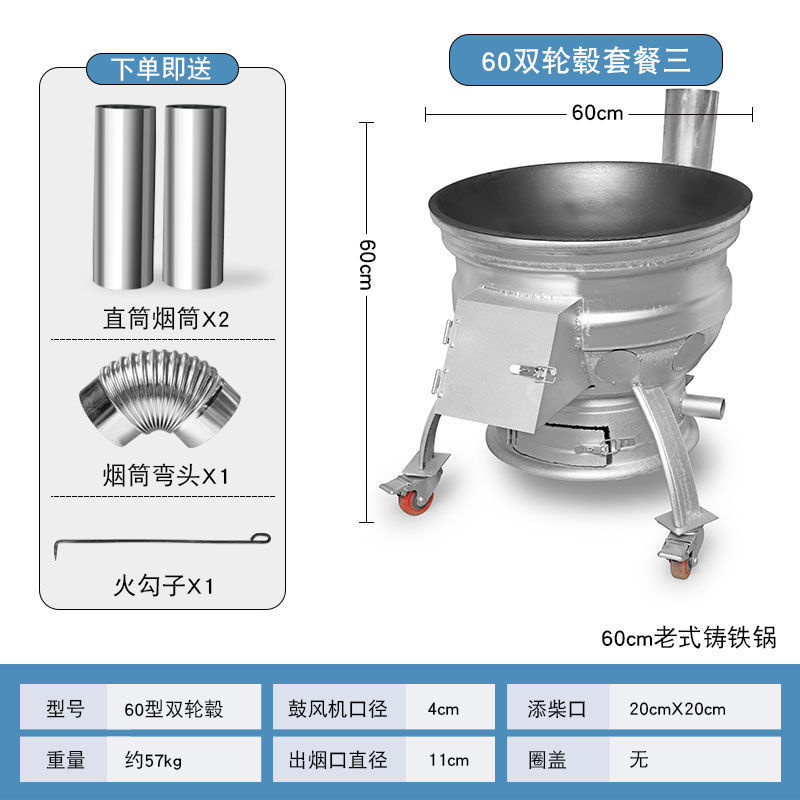 下单即送

直筒烟筒X2

烟筒弯头X1

火勾子X1

60双轮毂套餐三

60cm

60cm

60cm老式铸铁锅

| 型号 | 60型双轮毂 | 鼓风机口径 | 4cm | 添柴口 | 20cmX20cm |
|---|---|---|---|---|---|
| 重量 | 约57kg | 出烟口直径 | 11cm | 圈盖 | 无 |