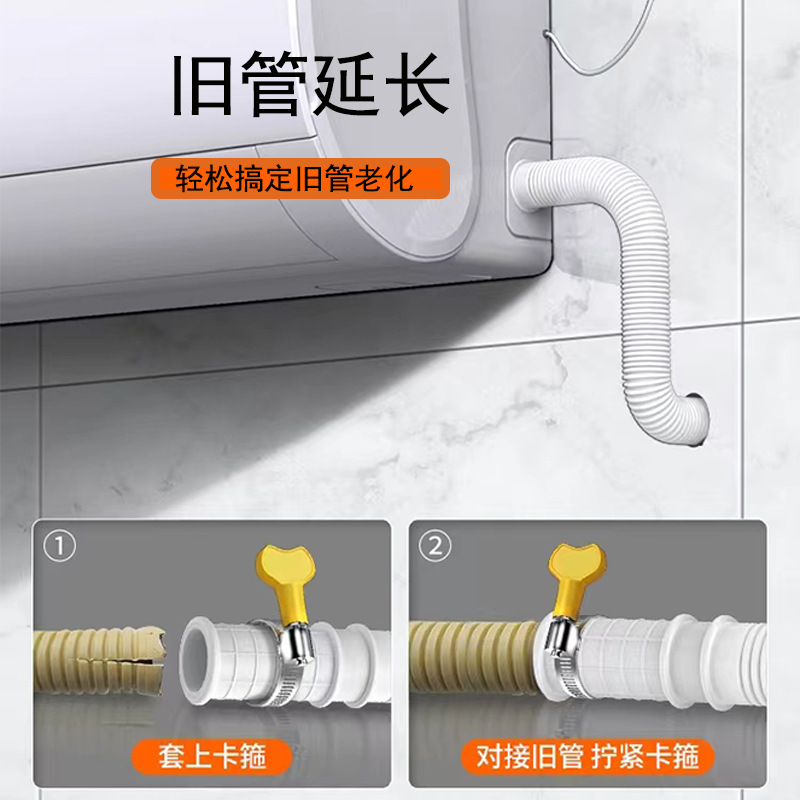 旧管延长

轻松搞定旧管老化

①

套上卡箍

②

对接旧管 拧紧卡箍