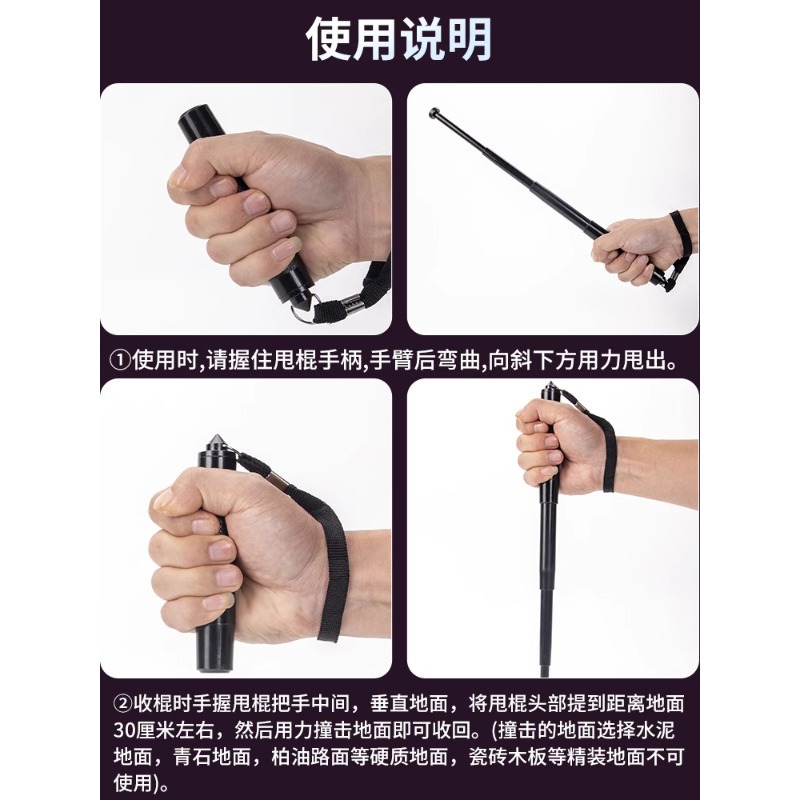 使用说明

①使用时,请握住甩棍手柄,手臂后弯曲,向斜下方用力甩出。

②收棍时手握甩棍把手中间，垂直地面，将甩棍头部提到距离地面30厘米左右，然后用力撞击地面即可收回。(撞击的地面选择水泥地面，青石地面，柏油路面等硬质地面，瓷砖木板等精装地面不可使用)。