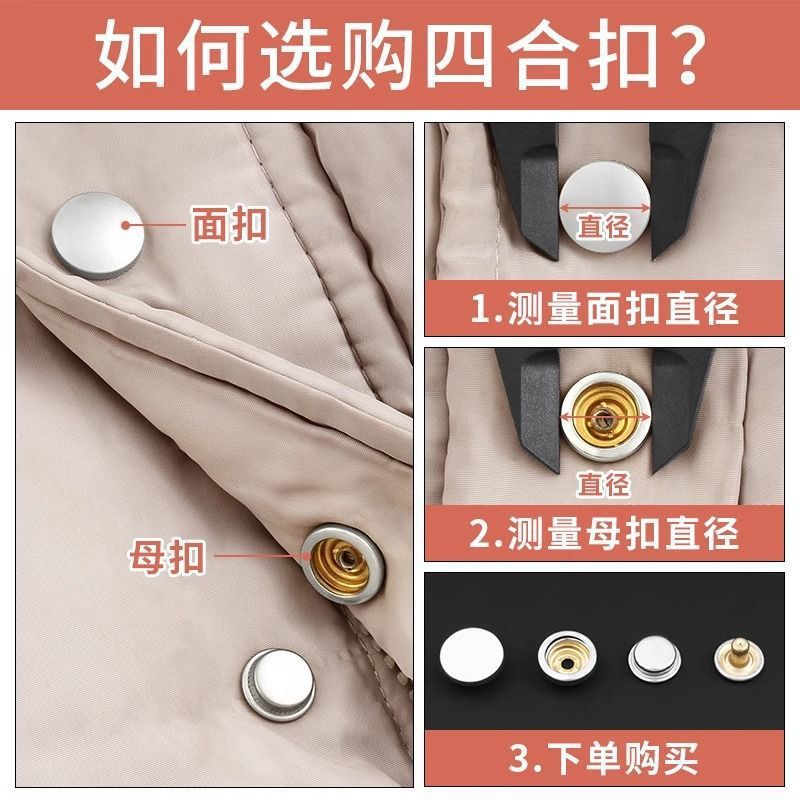 如何选购四合扣？

面扣

母扣

直径

1.测量面扣直径

直径

2.测量母扣直径

3.下单购买