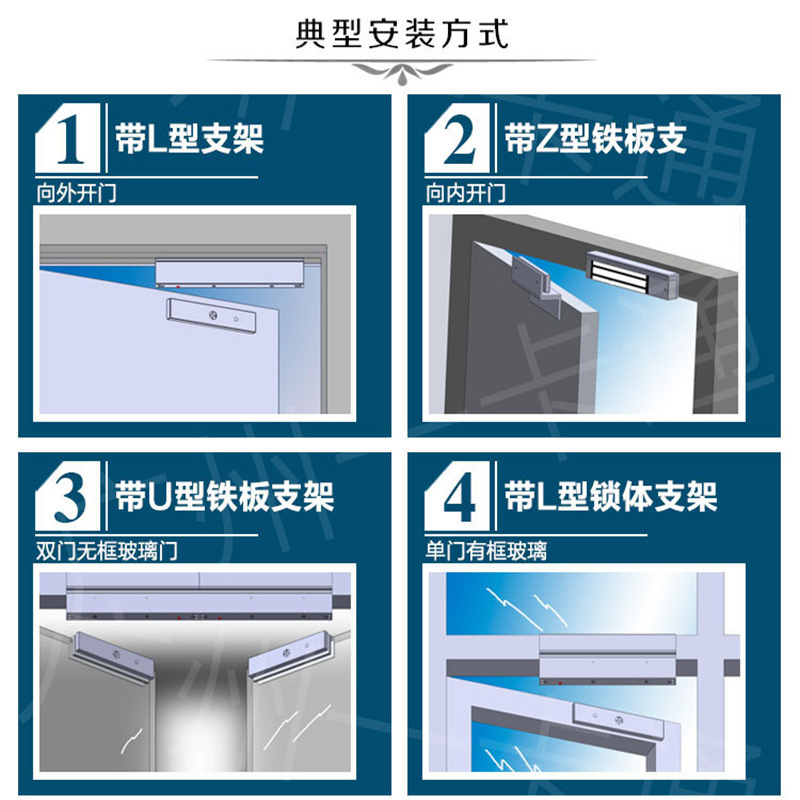 典型安装方式

1 带L型支架
向外开门

2 带Z型铁板支
向内开门

3 带U型铁板支架
双门无框玻璃门

4 带L型锁体支架
单门有框玻璃