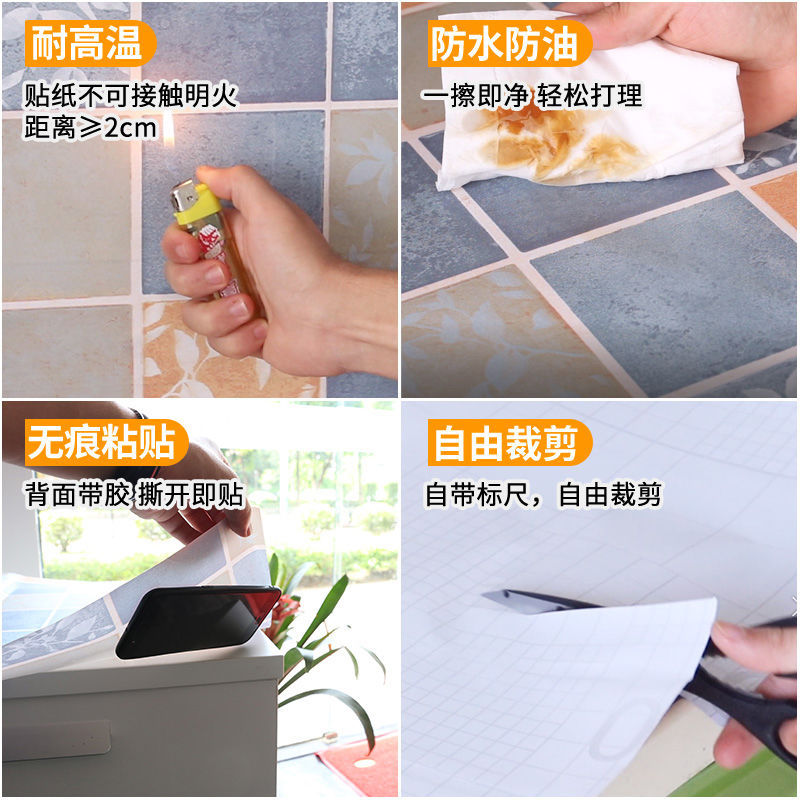 耐高温

贴纸不可接触明火
距离≥2cm

防水防油

一擦即净 轻松打理

无痕粘贴

背面带胶 撕开即贴

自由裁剪

自带标尺，自由裁剪