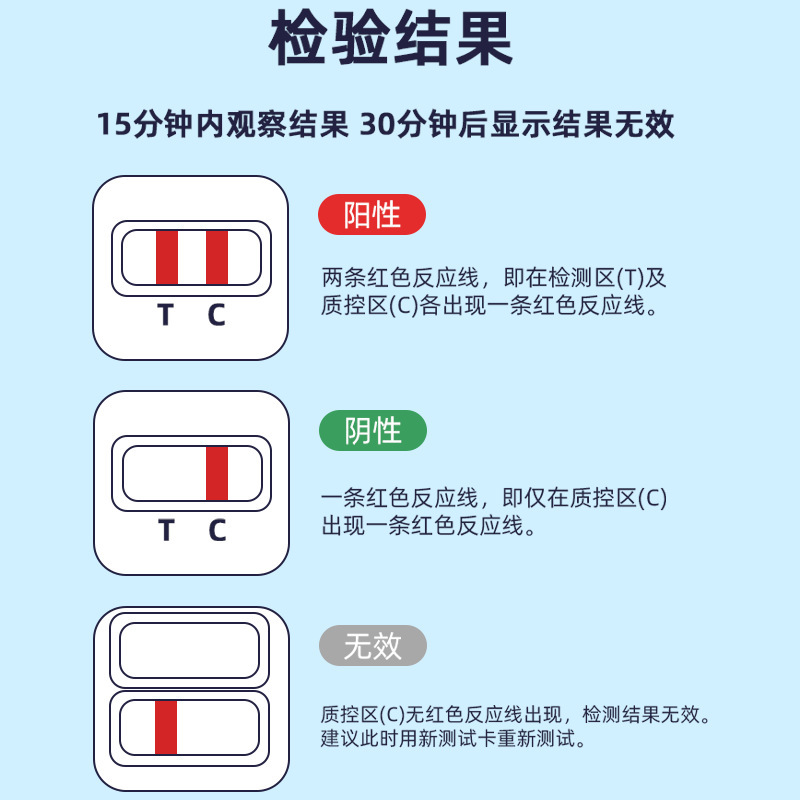 检验结果

15分钟内观察结果 30分钟后显示结果无效

T C

阳性

两条红色反应线，即在检测区(T)及质控区(C)各出现一条红色反应线。

T C

阴性

一条红色反应线，即仅在质控区(C)出现一条红色反应线。

无效

质控区(C)无红色反应线出现，检测结果无效。建议此时用新测试卡重新测试。