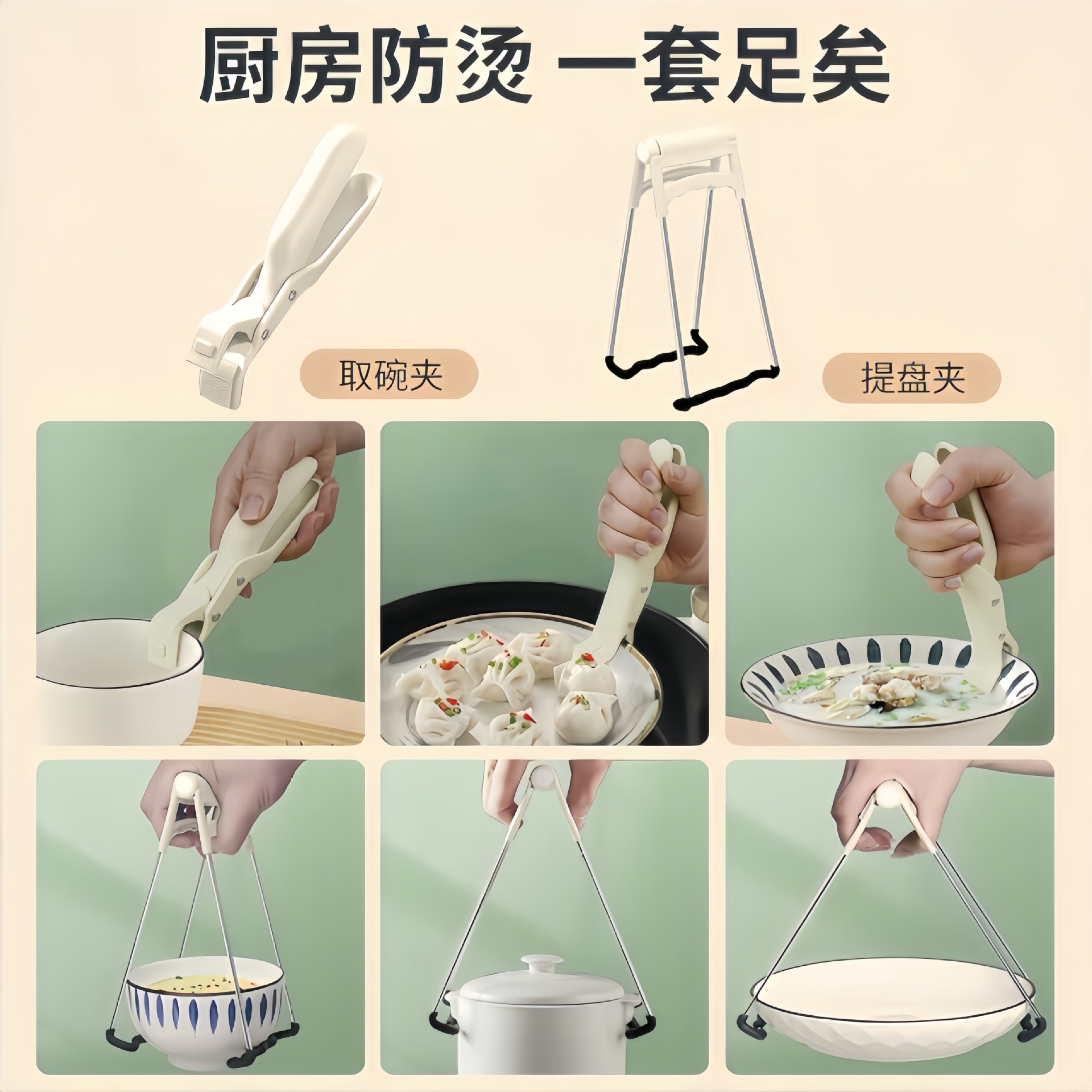 厨房防烫 一套足矣

取碗夹

提盘夹