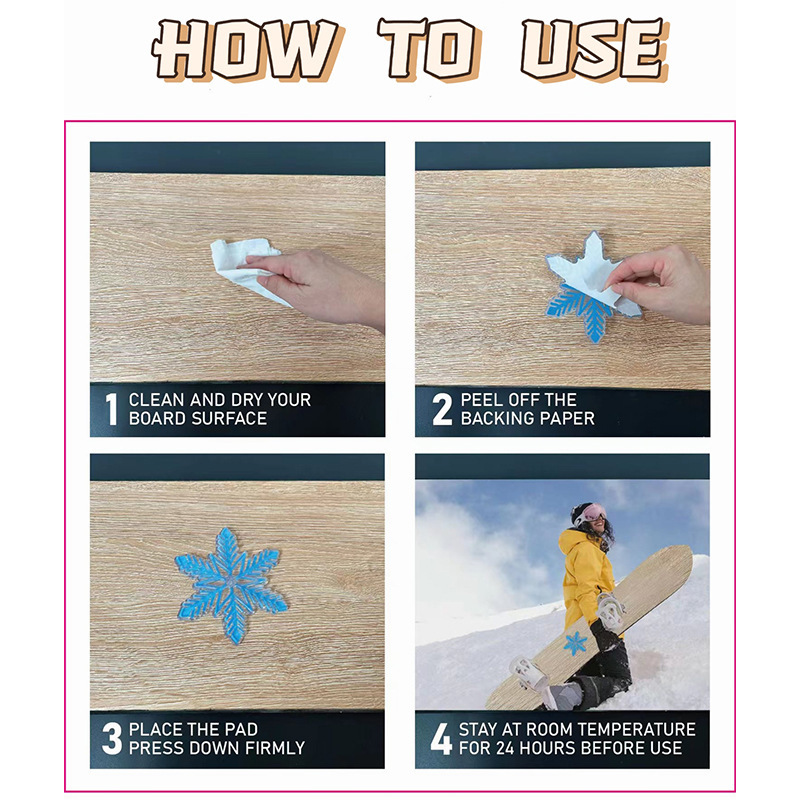 HOW TO USE

1 CLEAN AND DRY YOUR BOARD SURFACE

2 PEEL OFF THE BACKING PAPER

3 PLACE THE PAD PRESS DOWN FIRMLY

4 STAY AT ROOM TEMPERATURE FOR 24 HOURS BEFORE USE