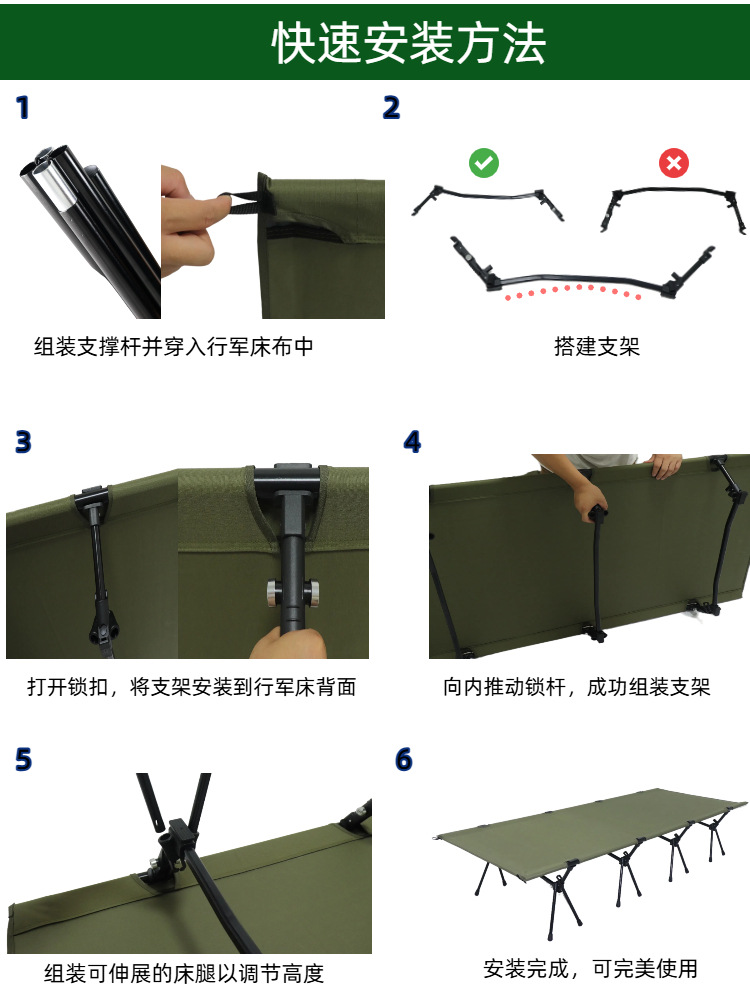 快速安装方法

1

组装支撑杆并穿入行军床布中

2

搭建支架

3

打开锁扣，将支架安装到行军床背面

4

向内推动锁杆，成功组装支架

5

组装可伸展的床腿以调节高度

6

安装完成，可完美使用