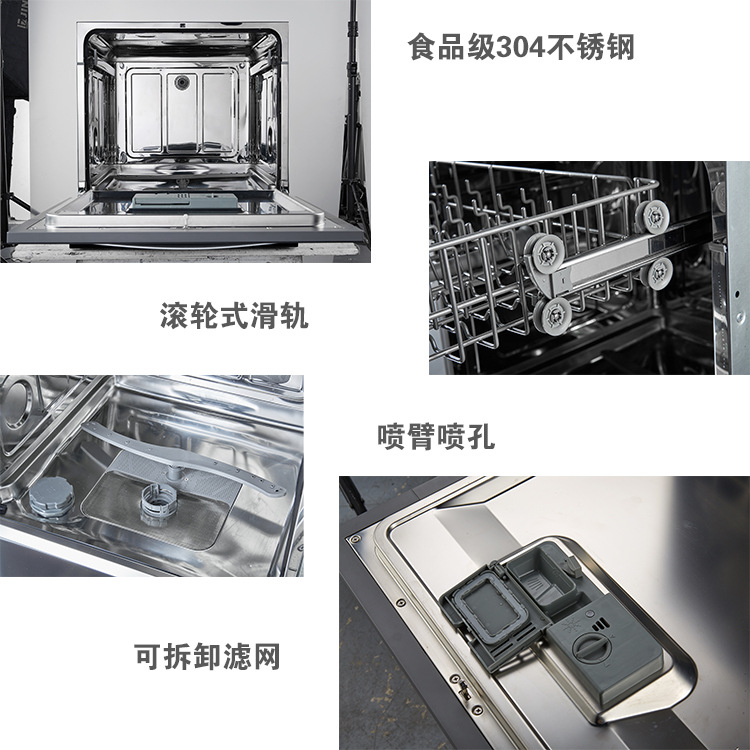 食品级304不锈钢

滚轮式滑轨

喷臂喷孔

可拆卸滤网