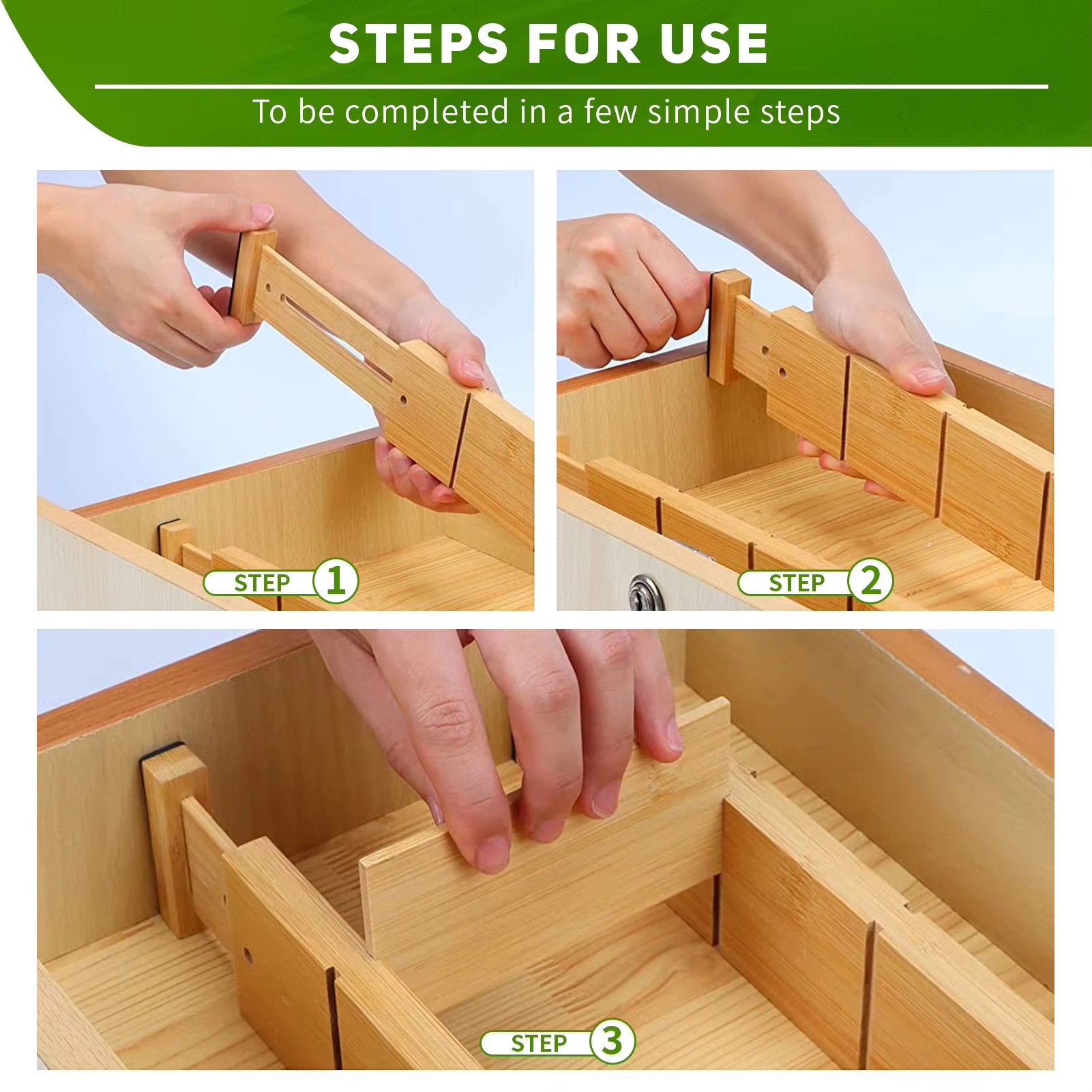 STEPS FOR USE

To be completed in a few simple steps

STEP 1

STEP 2

STEP 3