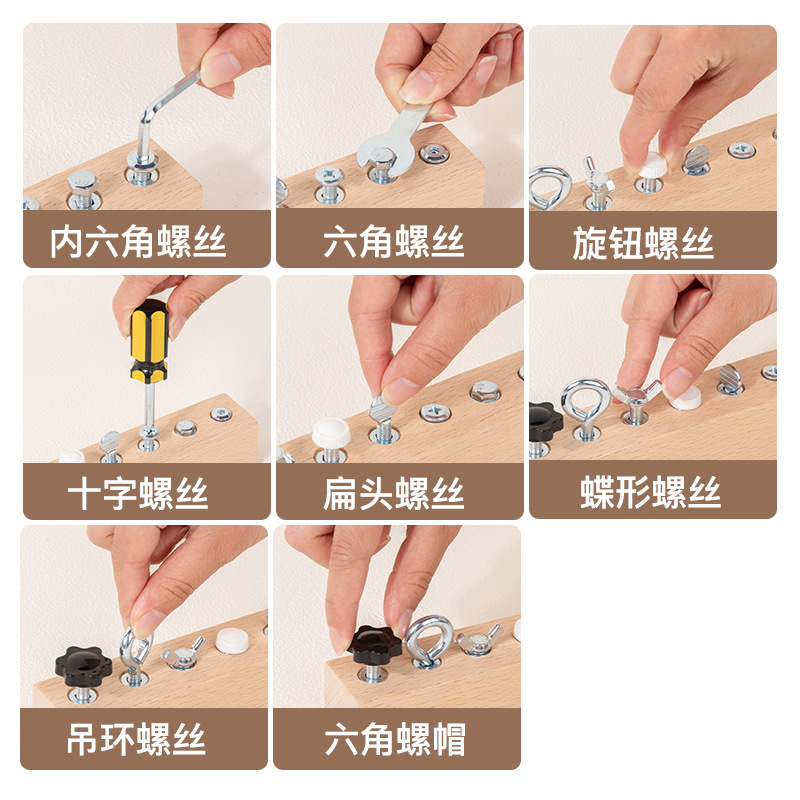 内六角螺丝

六角螺丝

旋钮螺丝

十字螺丝

扁头螺丝

蝶形螺丝

吊环螺丝

六角螺帽