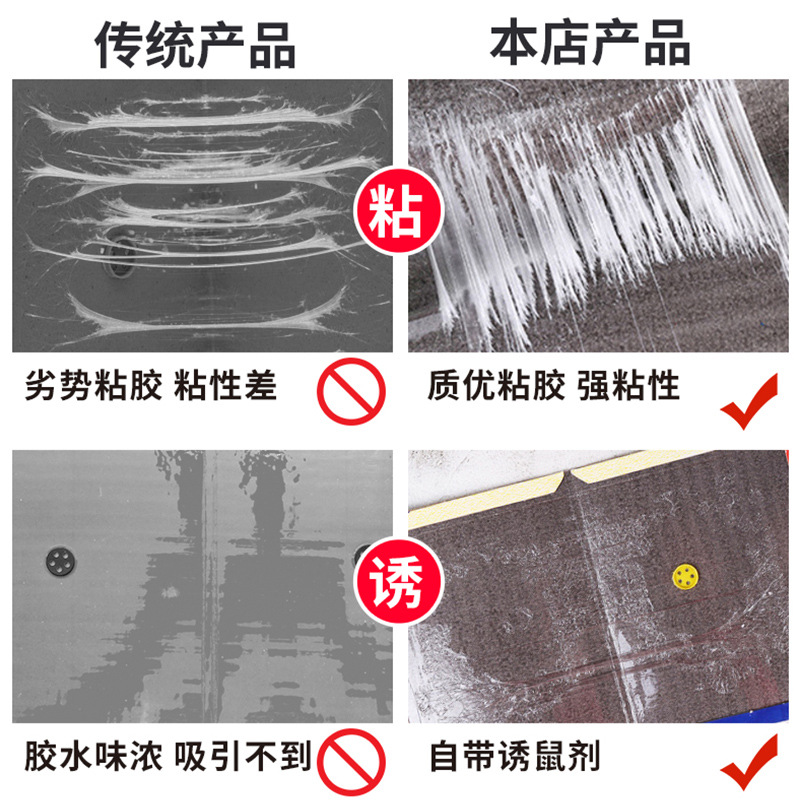 传统产品

本店产品

粘

劣势粘胶 粘性差

质优粘胶 强粘性

诱

胶水味浓 吸引不到

自带诱鼠剂