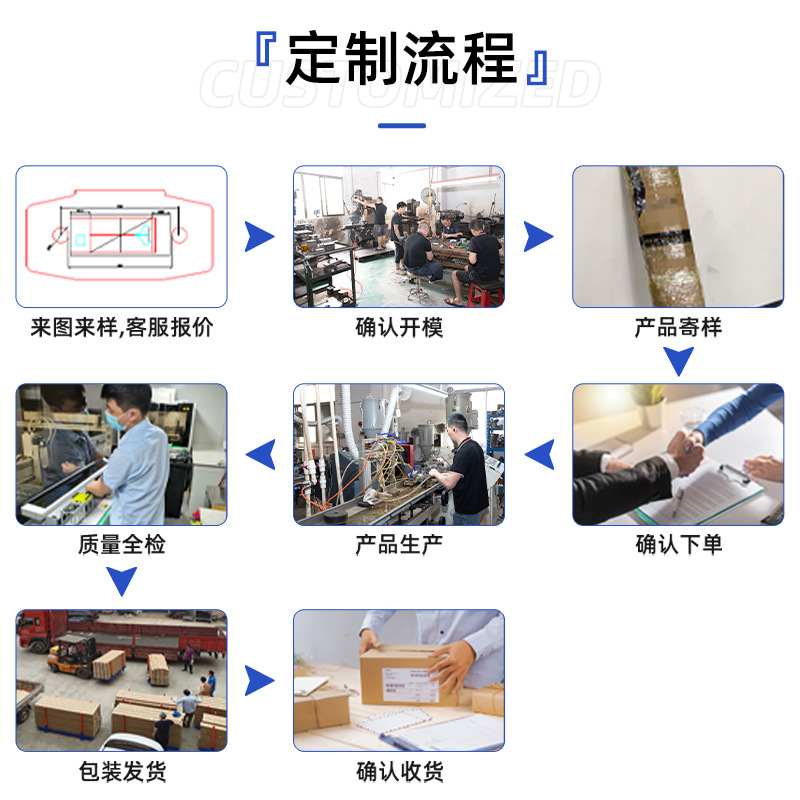 『定制流程』
CUSTOMIZED

来图来样,客服报价

确认开模

产品寄样

确认下单

产品生产

质量全检

包装发货

确认收货