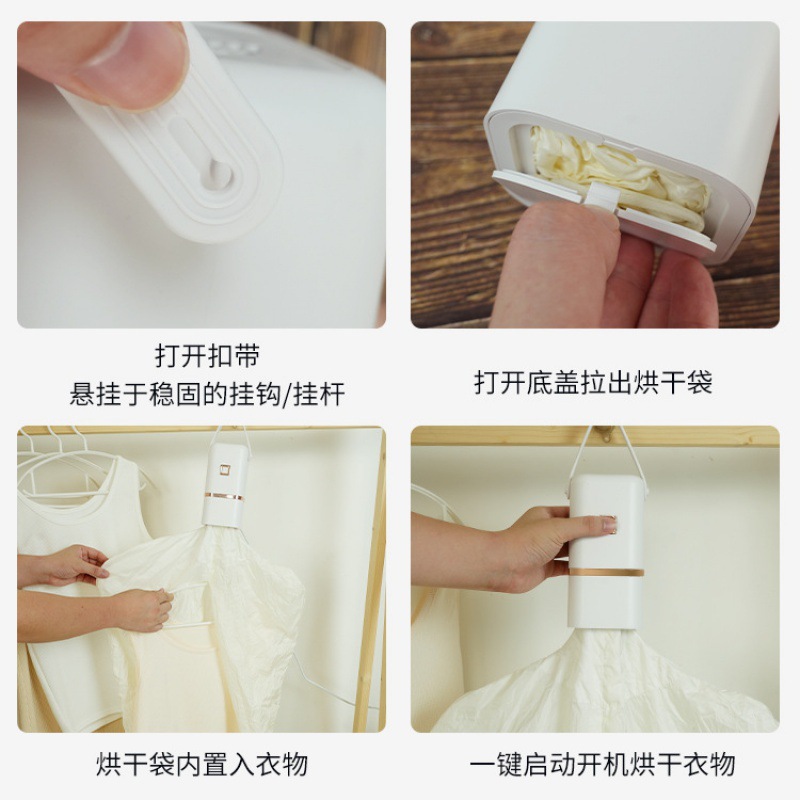 打开扣带
悬挂于稳固的挂钩/挂杆

打开底盖拉出烘干袋

烘干袋内置入衣物

一键启动开机烘干衣物