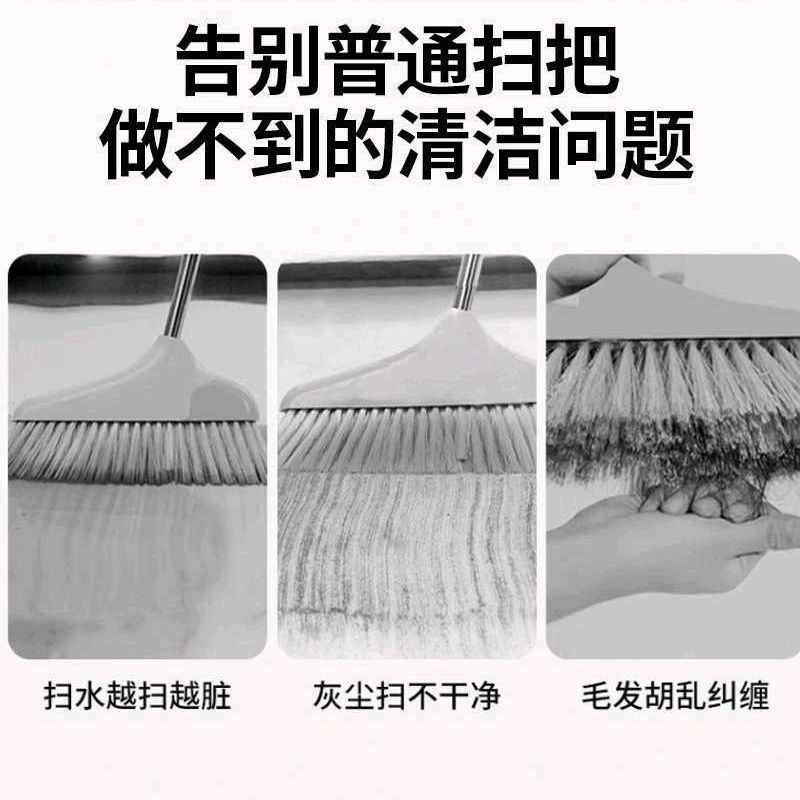 告别普通扫把
做不到的清洁问题

扫水越扫越脏

灰尘扫不干净

毛发胡乱纠缠