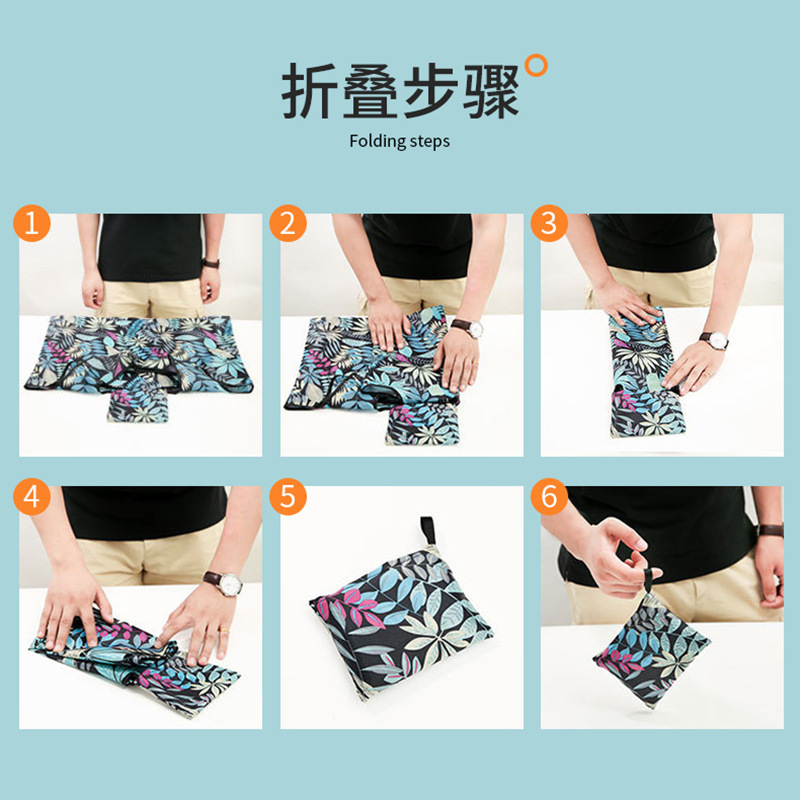 折叠步骤
Folding steps

1

2

3

4

5

6