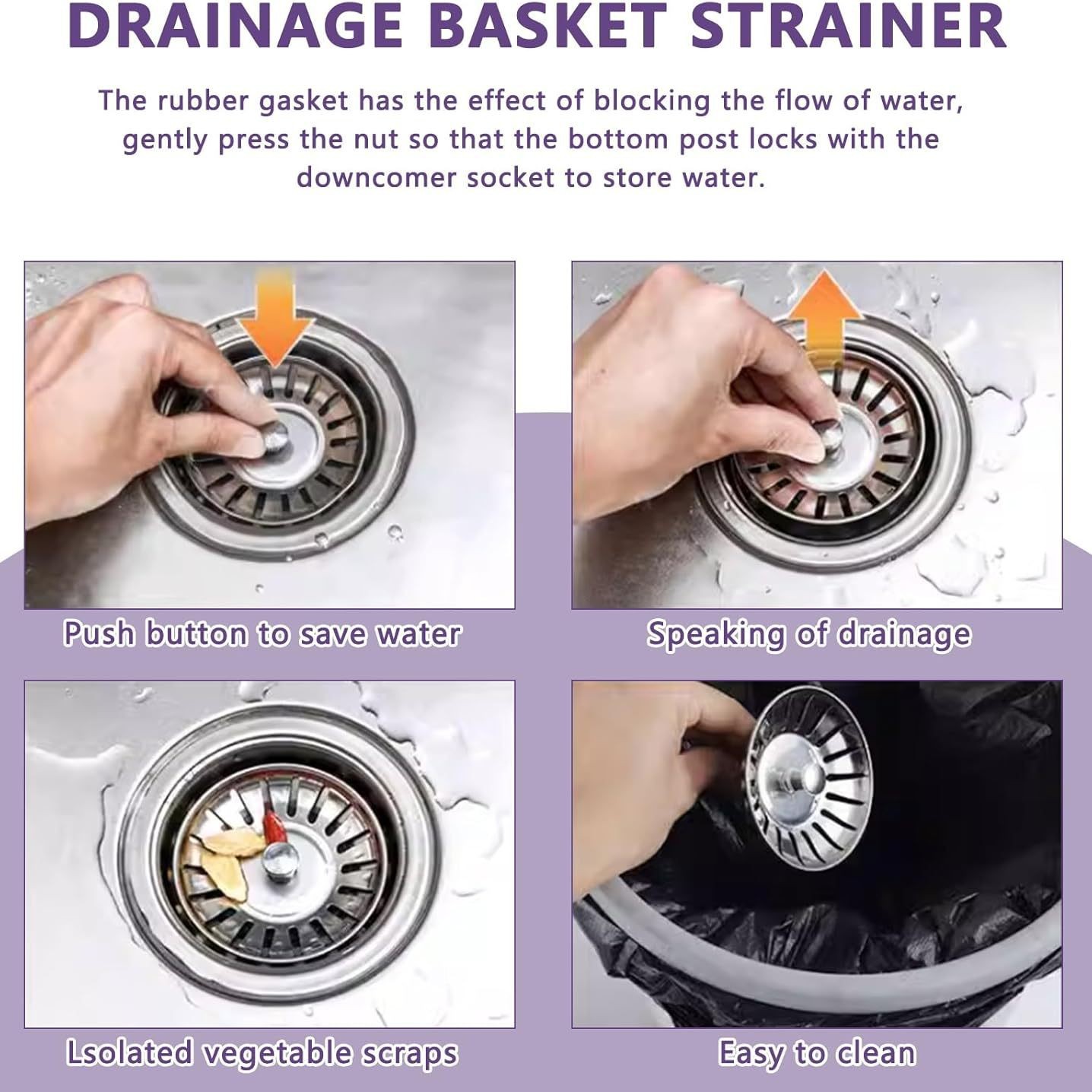 DRAINAGE BASKET STRAINER

The rubber gasket has the effect of blocking the flow of water, gently press the nut so that the bottom post locks with the downcomer socket to store water.

Push button to save water

Speaking of drainage

Lsolated vegetable scraps

Easy to clean