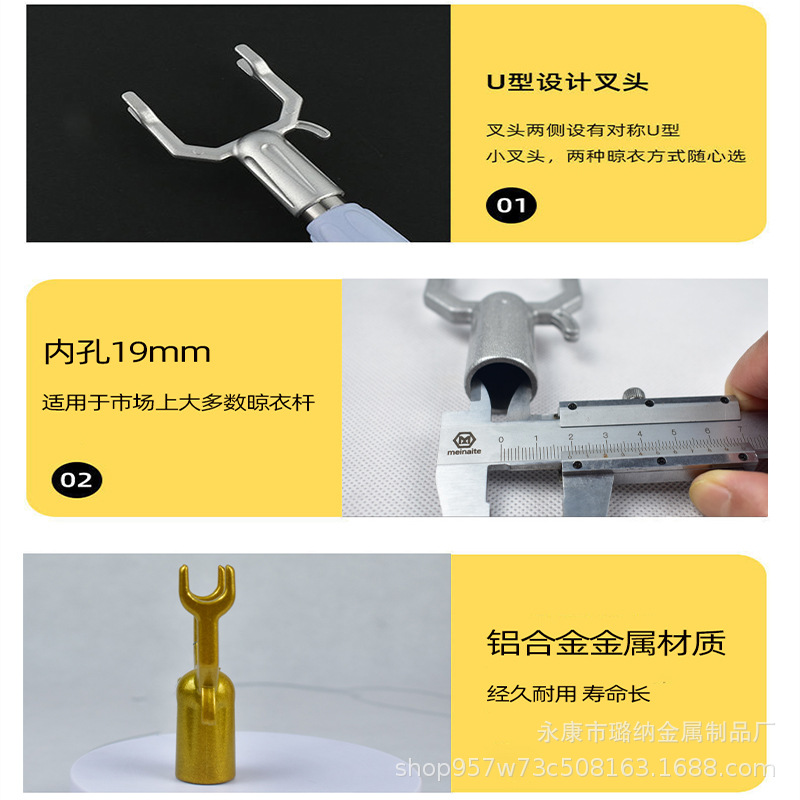 U型设计叉头

叉头两侧设有对称U型小叉头，两种晾衣方式随心选

01

内孔19mm

适用于市场上大多数晾衣杆

02

meinaite

0 1 2 3 4 5 6 7

铝合金金属材质

经久耐用 寿命长

永康市璐纳金属制品厂

shop957w73c508163.1688.com