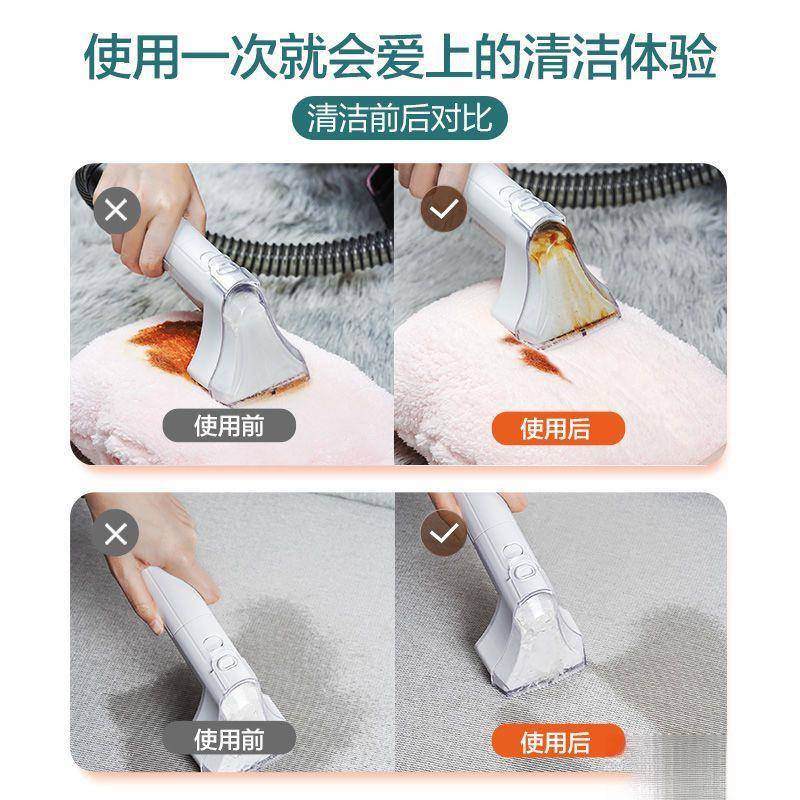 使用一次就会爱上的清洁体验

清洁前后对比

使用前

使用后

使用前

使用后