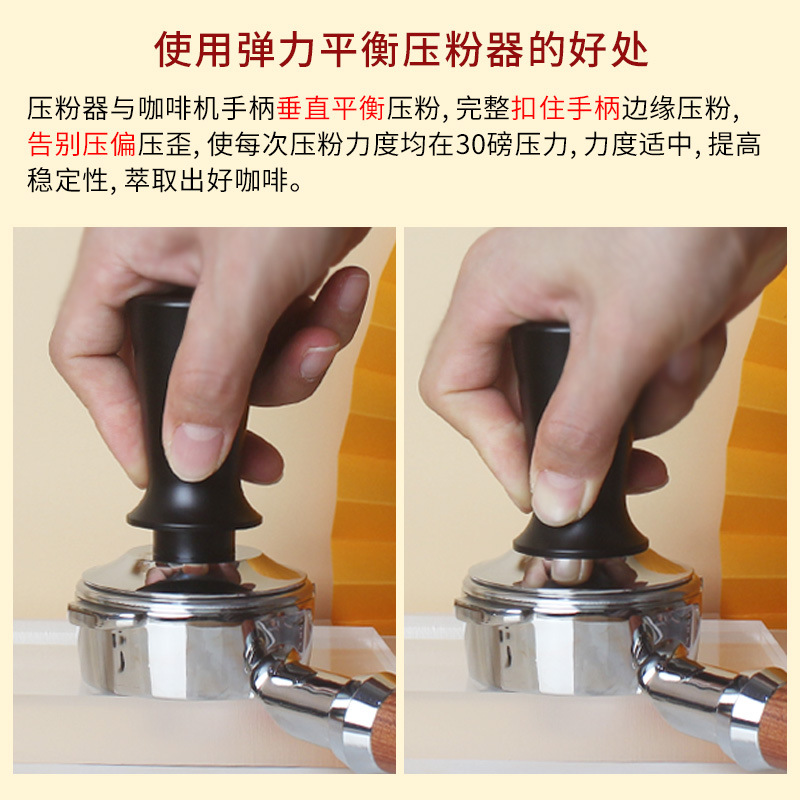 使用弹力平衡压粉器的好处

压粉器与咖啡机手柄垂直平衡压粉, 完整扣住手柄边缘压粉, 告别压偏压歪, 使每次压粉力度均在30磅压力, 力度适中, 提高稳定性, 萃取出好咖啡。