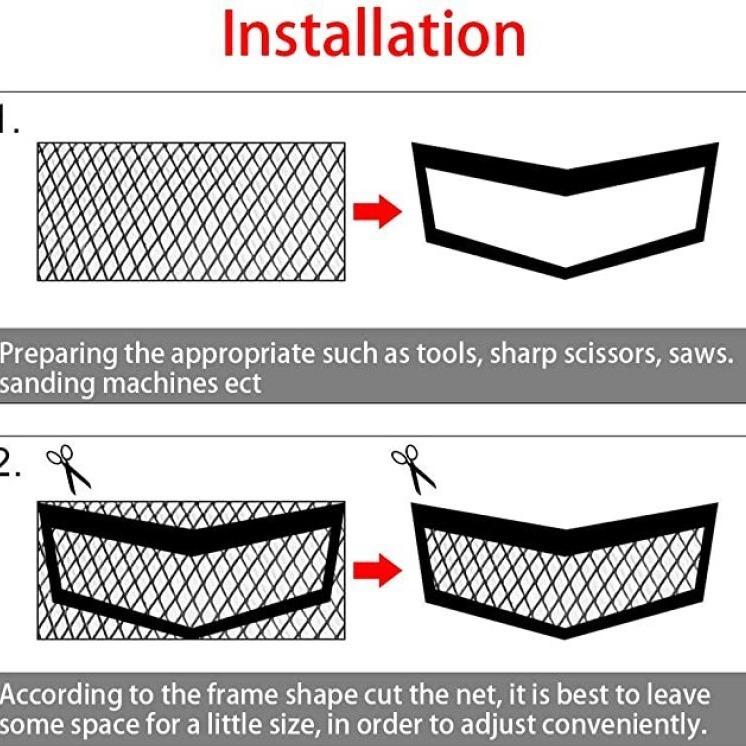 Installation

1.

Preparing the appropriate such as tools, sharp scissors, saws. sanding machines ect

2.

According to the frame shape cut the net, it is best to leave some space for a little size, in order to adjust conveniently.