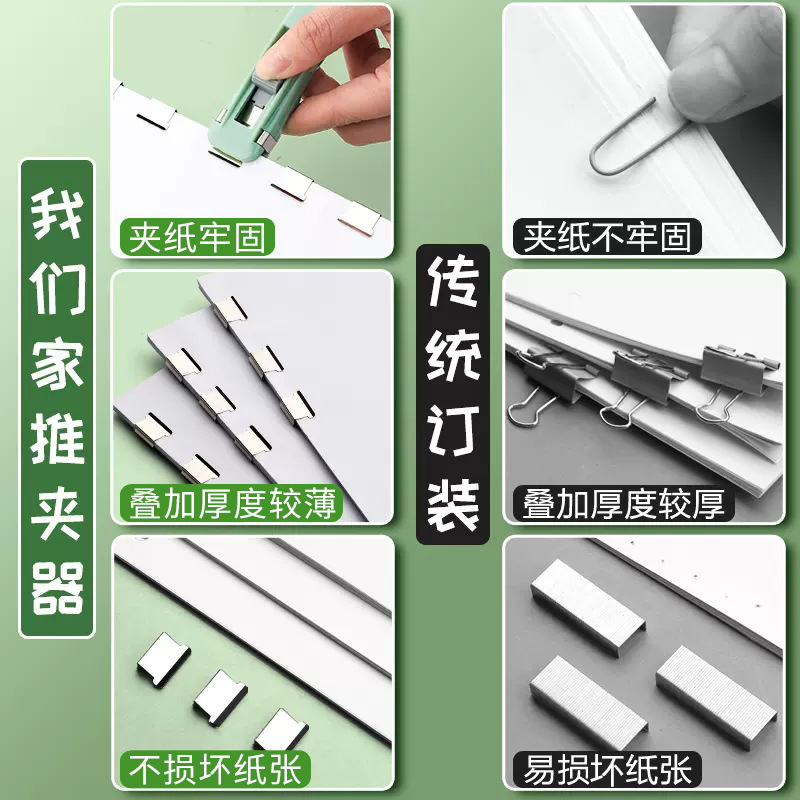 我们家推夹器

夹纸牢固

叠加厚度较薄

不损坏纸张

传统订装

夹纸不牢固

叠加厚度较厚

易损坏纸张