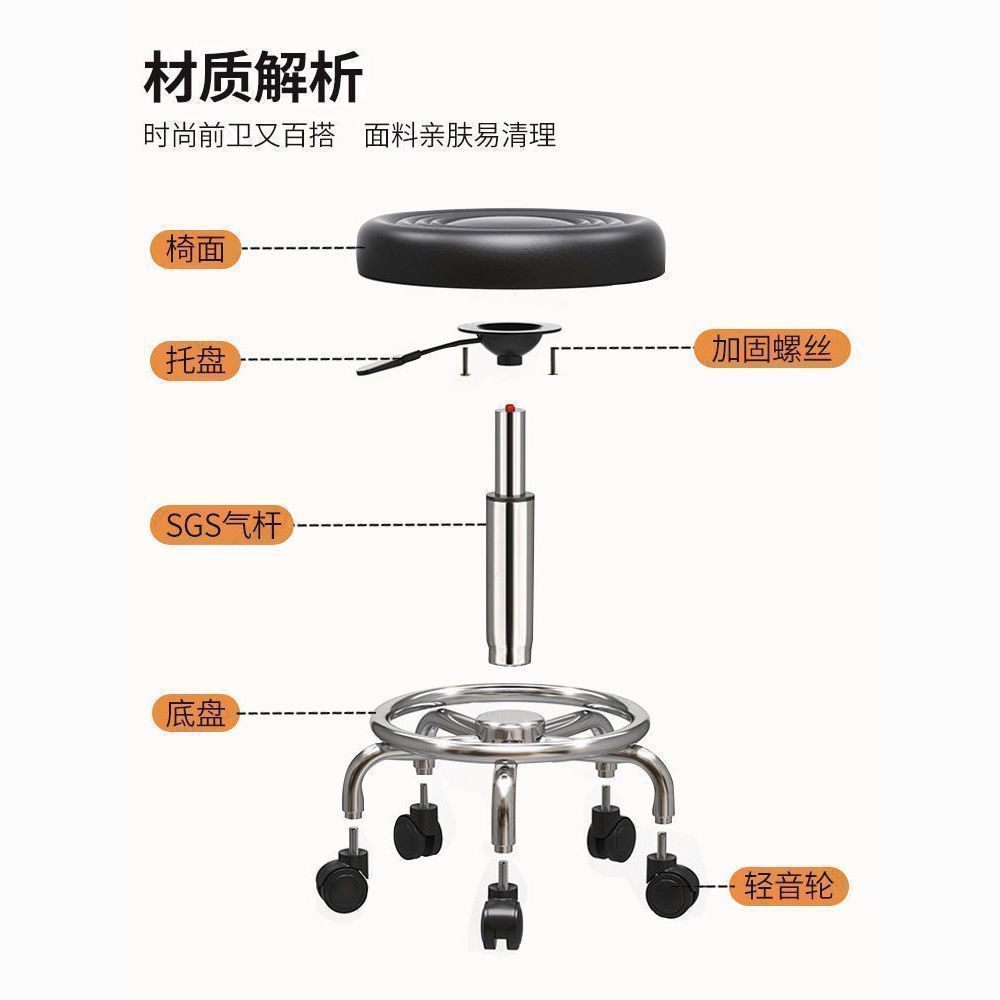 材质解析

时尚前卫又百搭　面料亲肤易清理

椅面

托盘

加固螺丝

SGS气杆

底盘

轻音轮