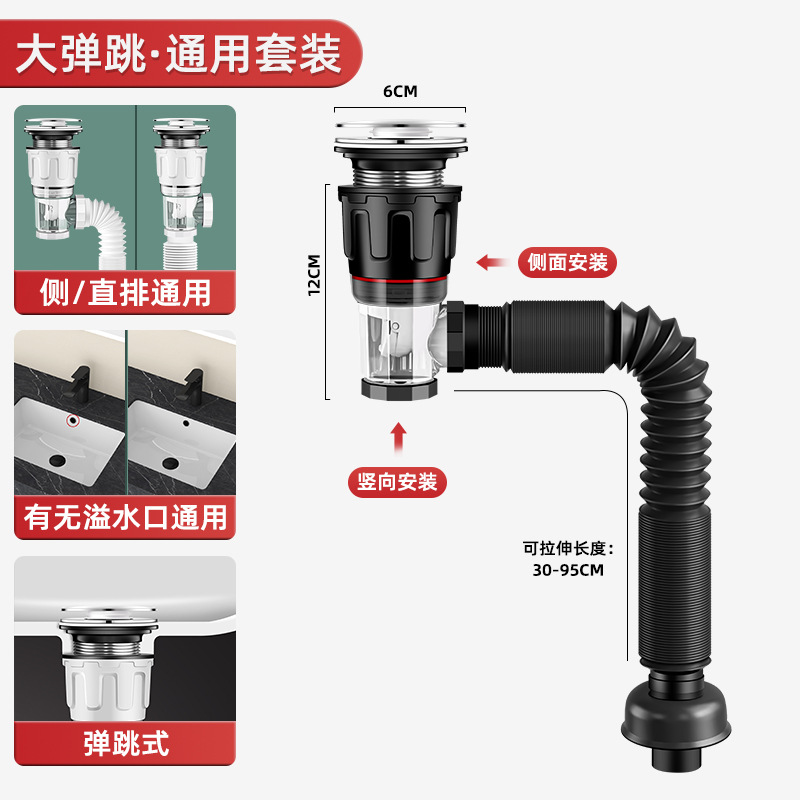 大弹跳·通用套装

侧/直排通用

有无溢水口通用

弹跳式

6CM

12CM

侧面安装

竖向安装

可拉伸长度：
30-95CM