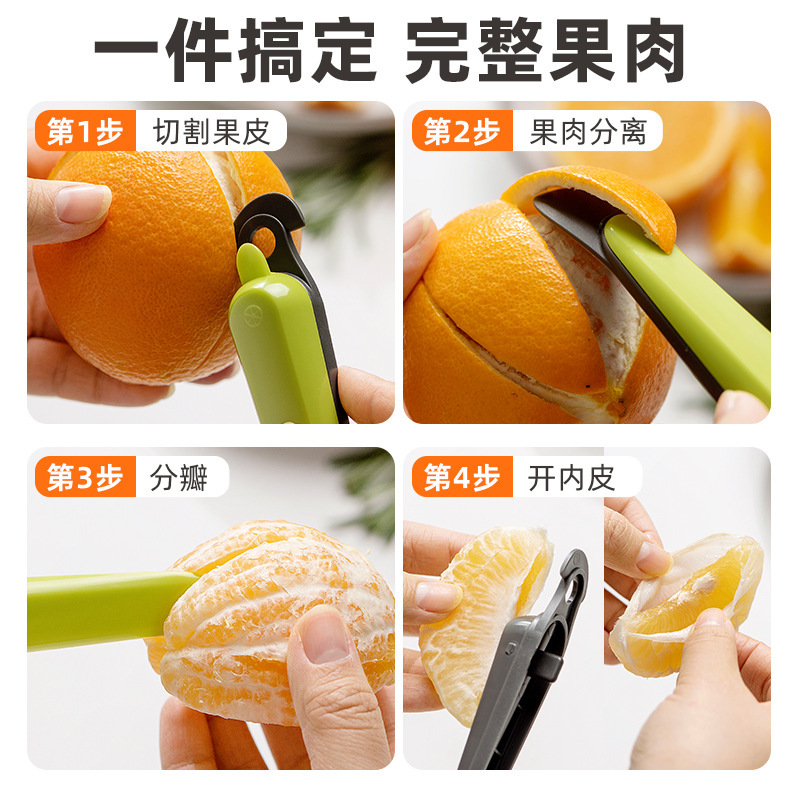 一件搞定 完整果肉

第1步 切割果皮

第2步 果肉分离

第3步 分瓣

第4步 开内皮