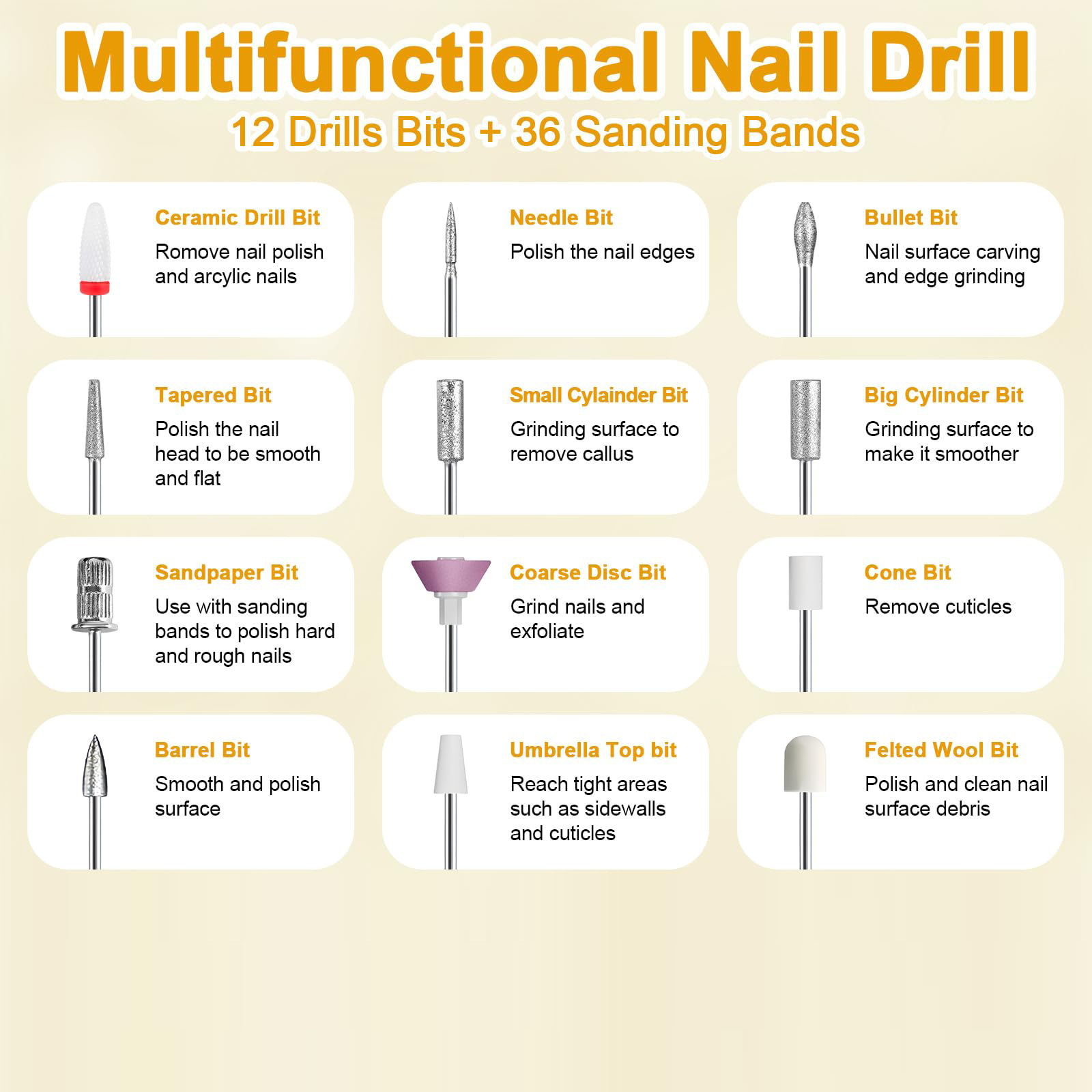 Multifunctional Nail Drill
12 Drills Bits + 36 Sanding Bands

Ceramic Drill Bit
Romove nail polish and arcylic nails

Needle Bit
Polish the nail edges

Bullet Bit
Nail surface carving and edge grinding

Tapered Bit
Polish the nail head to be smooth and flat

Small Cylainder Bit
Grinding surface to remove callus

Big Cylinder Bit
Grinding surface to make it smoother

Sandpaper Bit
Use with sanding bands to polish hard and rough nails

Coarse Disc Bit
Grind nails and exfoliate

Cone Bit
Remove cuticles

Barrel Bit
Smooth and polish surface

Umbrella Top bit
Reach tight areas such as sidewalls and cuticles

Felted Wool Bit
Polish and clean nail surface debris