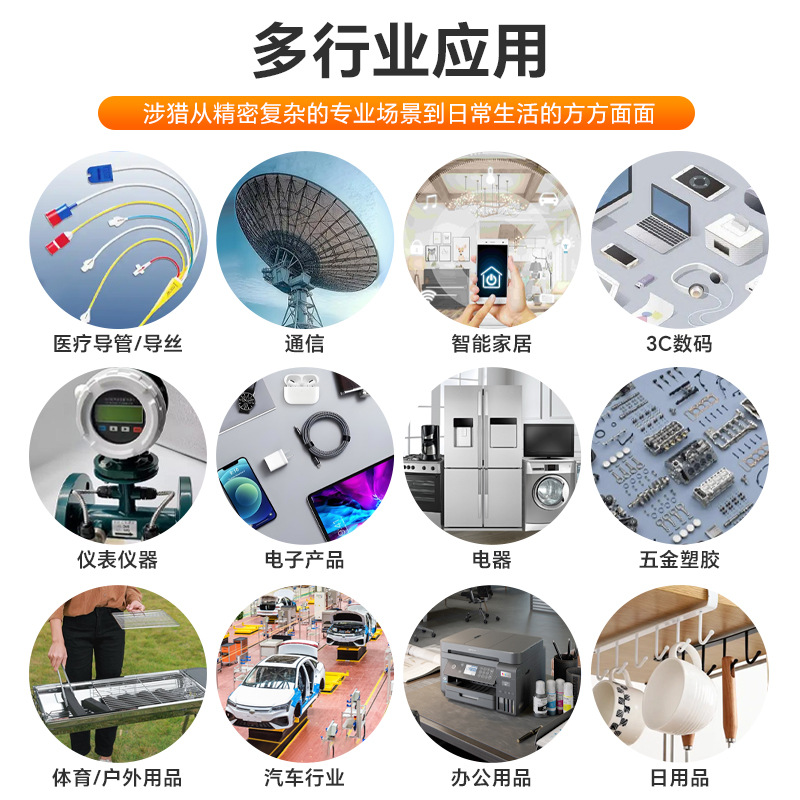 多行业应用

涉猎从精密复杂的专业场景到日常生活的方方面面

医疗导管/导丝

通信

智能家居

3C数码

仪表仪器

电子产品

电器

五金塑胶

体育/户外用品

汽车行业

办公用品

日用品