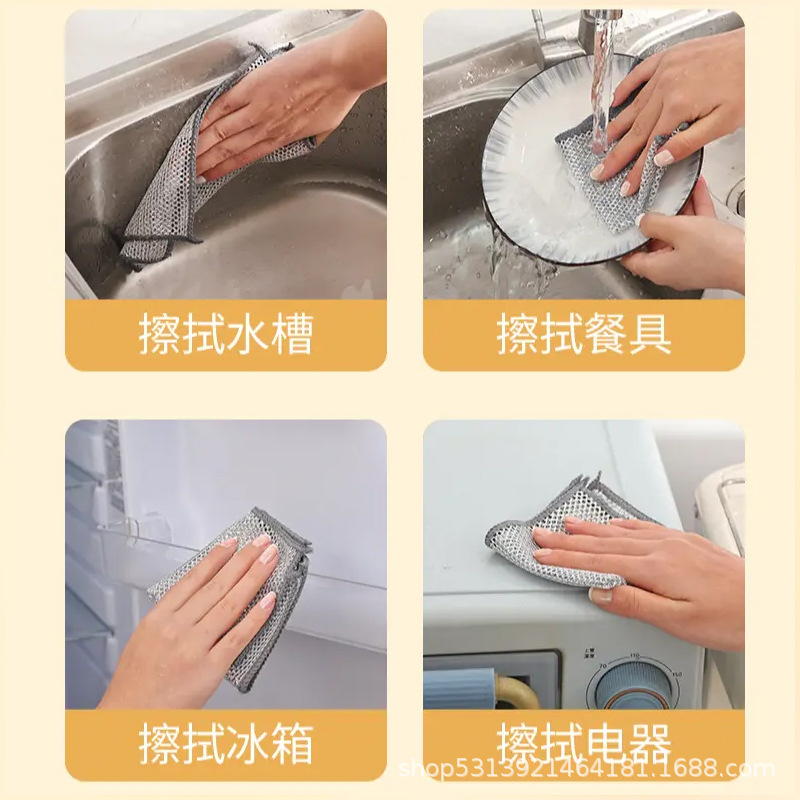 擦拭水槽

擦拭餐具

擦拭冰箱

擦拭电器

70 110 150

shop5313921464181.1688.com