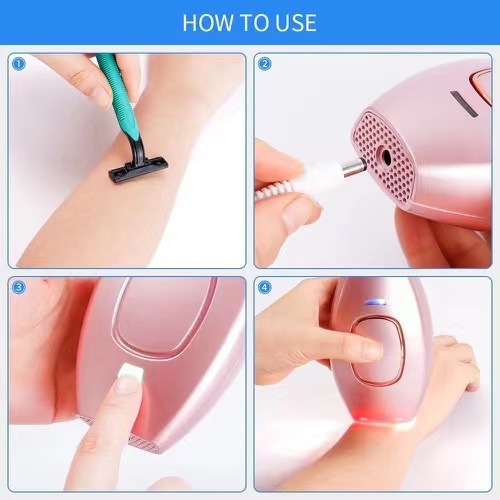 HOW TO USE

1

2

3

4