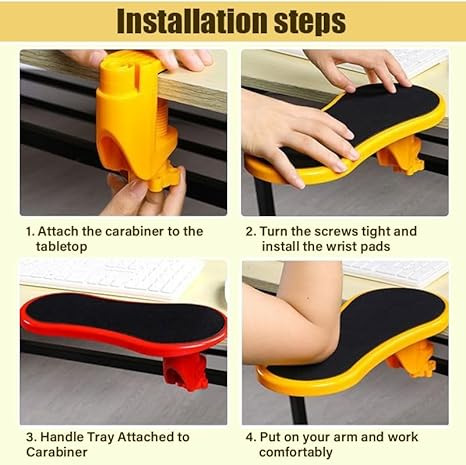 Installation steps

1. Attach the carabiner to the tabletop

2. Turn the screws tight and install the wrist pads

3. Handle Tray Attached to Carabiner

4. Put on your arm and work comfortably