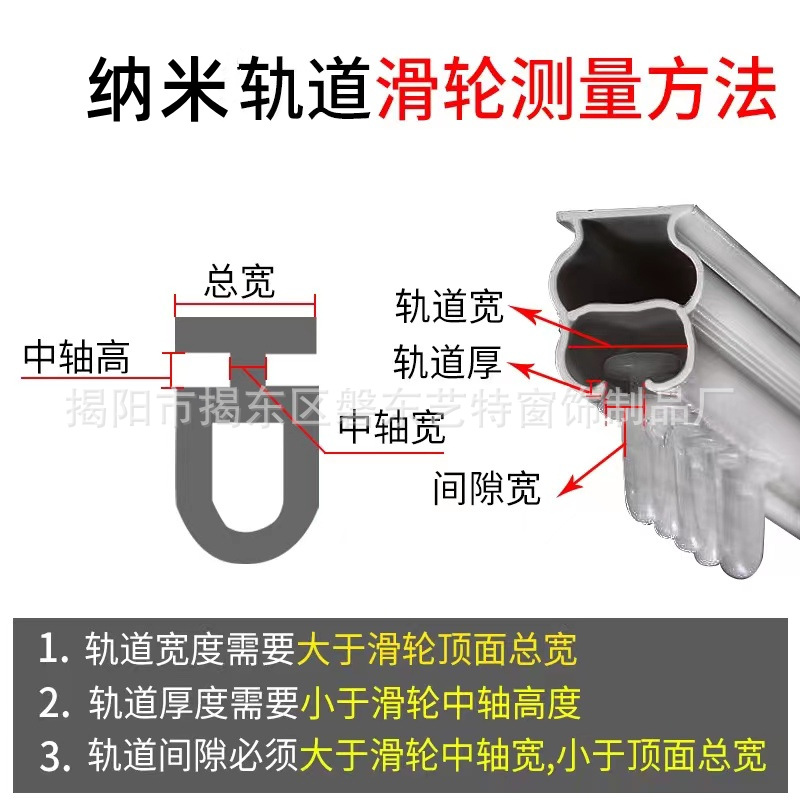 纳米轨道滑轮测量方法

总宽

中轴高

中轴宽

轨道宽

轨道厚

间隙宽

揭阳市揭东区磐东艺特窗饰制品厂

1. 轨道宽度需要大于滑轮顶面总宽

2. 轨道厚度需要小于滑轮中轴高度

3. 轨道间隙必须大于滑轮中轴宽,小于顶面总宽