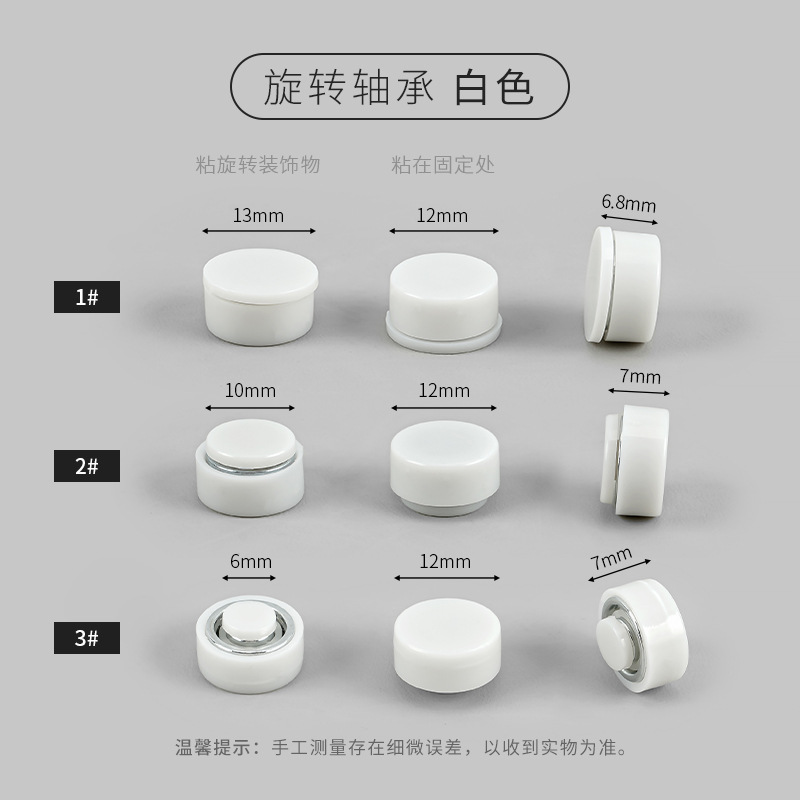 旋转轴承 白色

粘旋转装饰物

粘在固定处

1#

13mm

12mm

6.8mm

2#

10mm

12mm

7mm

3#

6mm

12mm

7mm

温馨提示：手工测量存在细微误差，以收到实物为准。