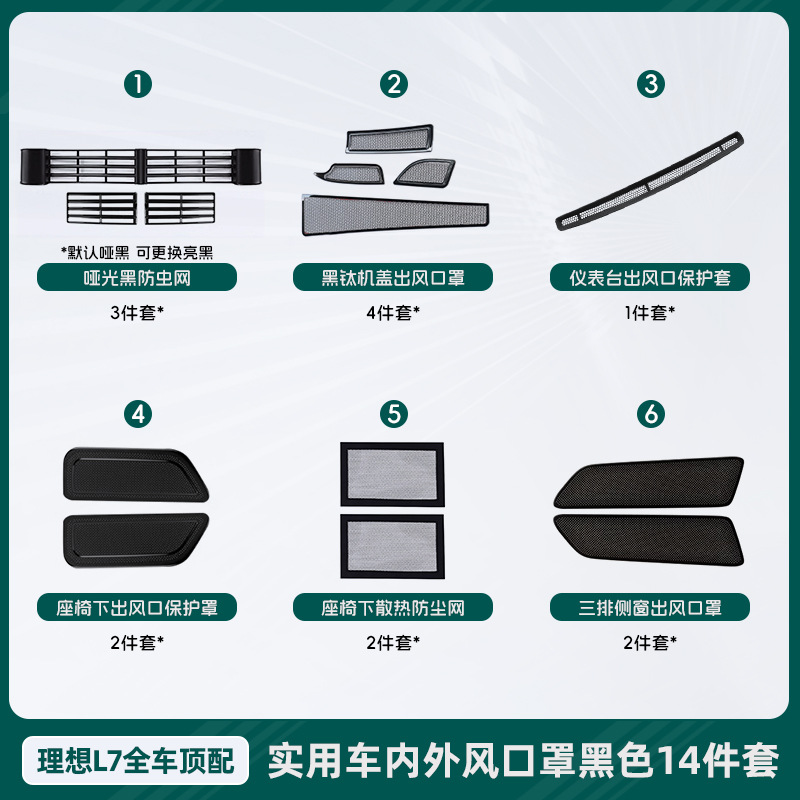 1

*默认哑黑 可更换亮黑

哑光黑防虫网

3件套*

2

黑钛机盖出风口罩

4件套*

3

仪表台出风口保护套

1件套*

4

座椅下出风口保护罩

2件套*

5

座椅下散热防尘网

2件套*

6

三排侧窗出风口罩

2件套*

理想L7全车顶配

实用车内外风口罩黑色14件套