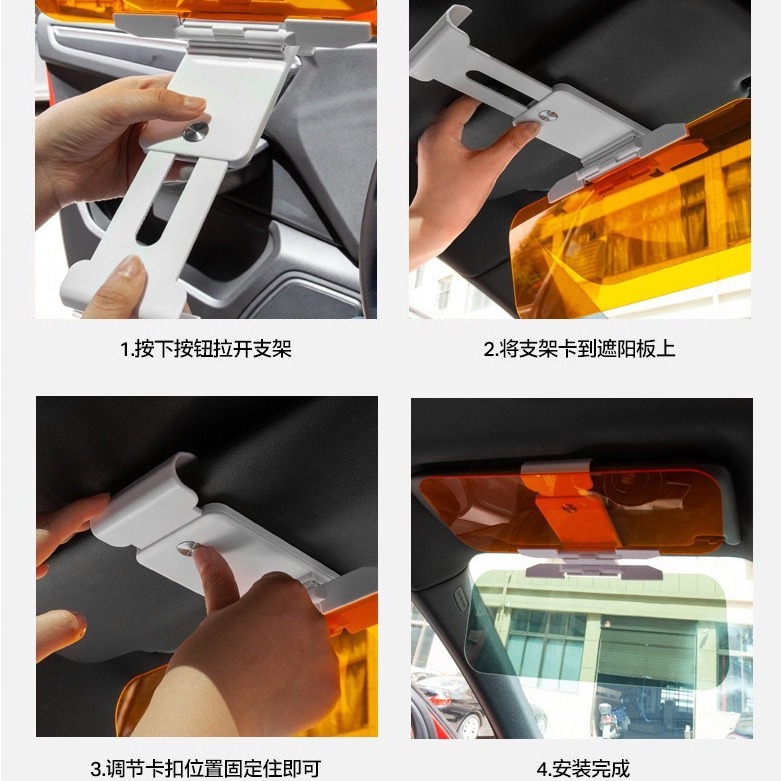 1.按下按钮拉开支架

2.将支架卡到遮阳板上

3.调节卡扣位置固定住即可

4.安装完成