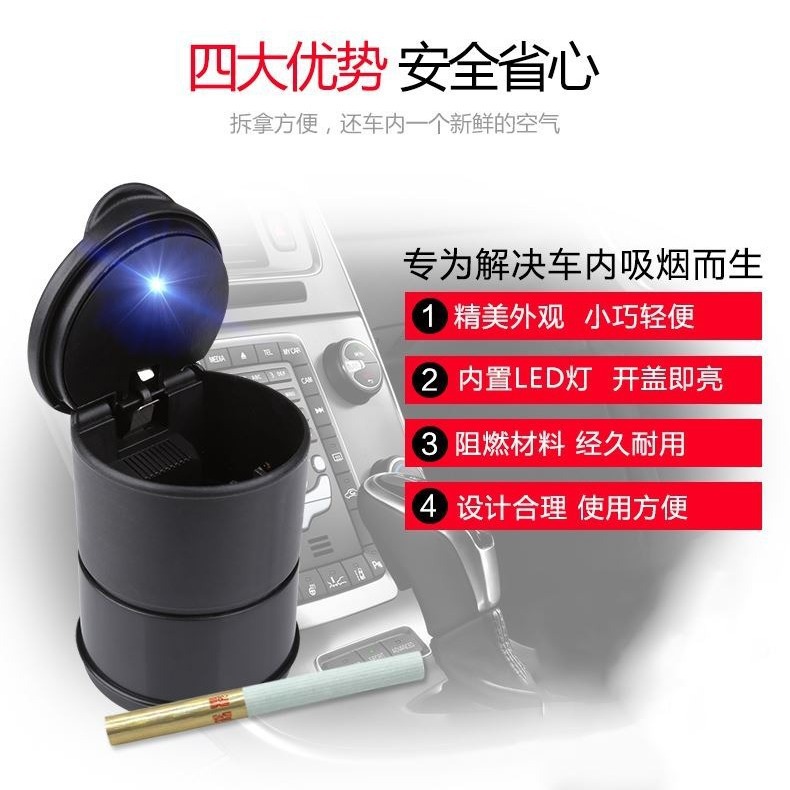 四大优势 安全省心

拆拿方便，还车内一个新鲜的空气

专为解决车内吸烟而生

1 精美外观 小巧轻便

2 内置LED灯 开盖即亮

3 阻燃材料 经久耐用

4 设计合理 使用方便

MEDIA

TEL

MY CAR

CAM