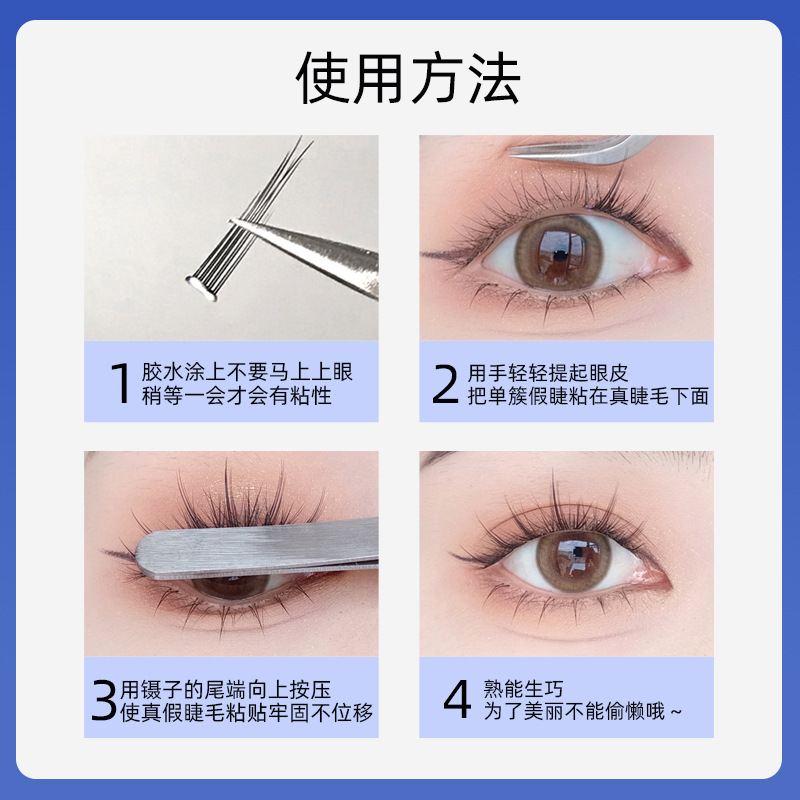 使用方法

1 胶水涂上不要马上上眼
稍等一会才会有粘性

2 用手轻轻提起眼皮
把单簇假睫粘在真睫毛下面

3 用镊子的尾端向上按压
使真假睫毛粘贴牢固不位移

4 熟能生巧
为了美丽不能偷懒哦～