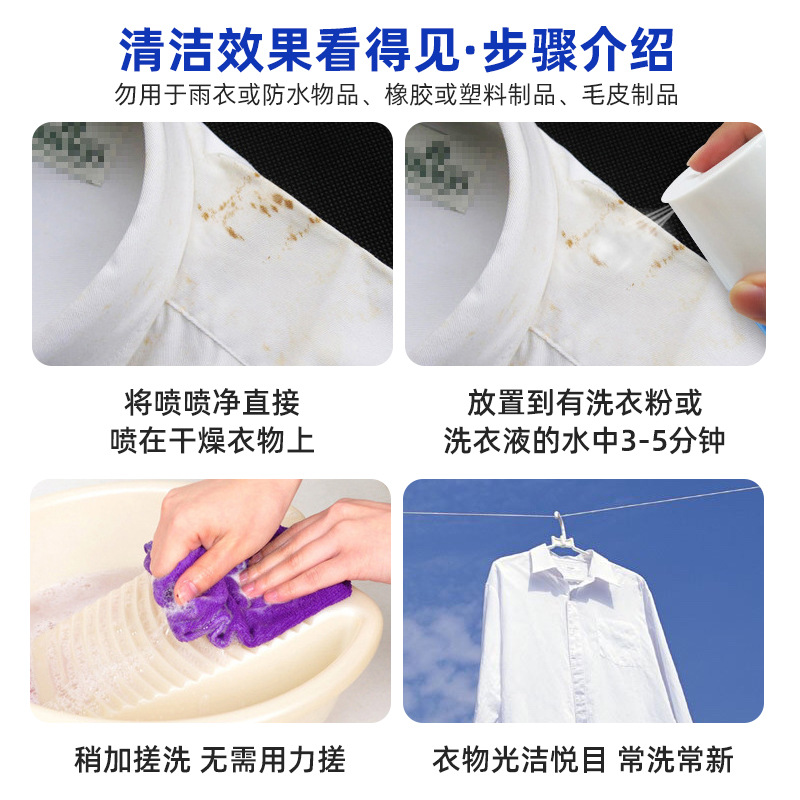 清洁效果看得见·步骤介绍

勿用于雨衣或防水物品、橡胶或塑料制品、毛皮制品

将喷喷净直接喷在干燥衣物上

放置到有洗衣粉或洗衣液的水中3-5分钟

稍加搓洗 无需用力搓

衣物光洁悦目 常洗常新