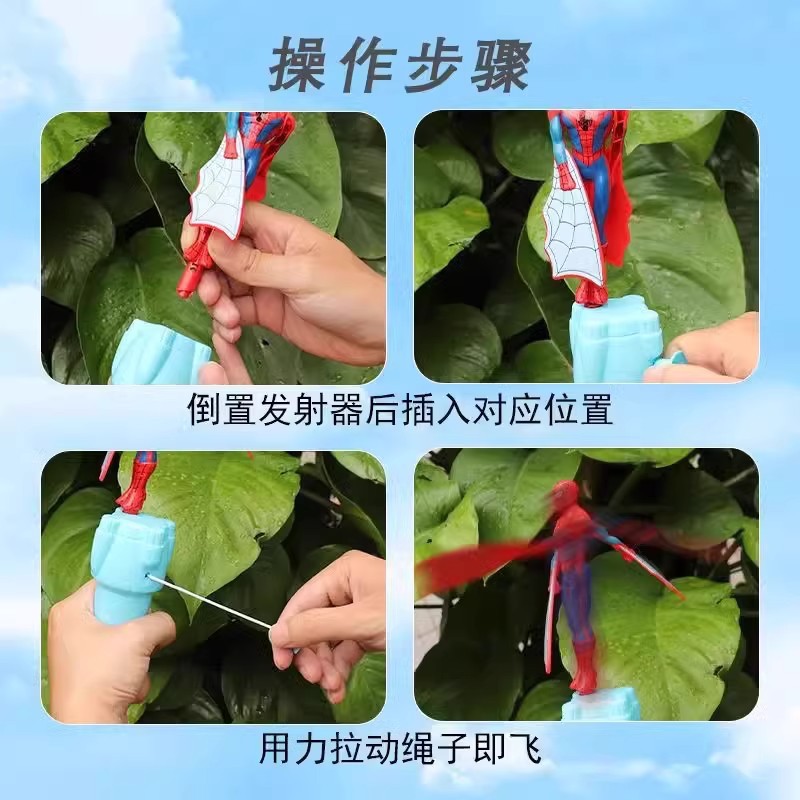 操作步骤

倒置发射器后插入对应位置

用力拉动绳子即飞