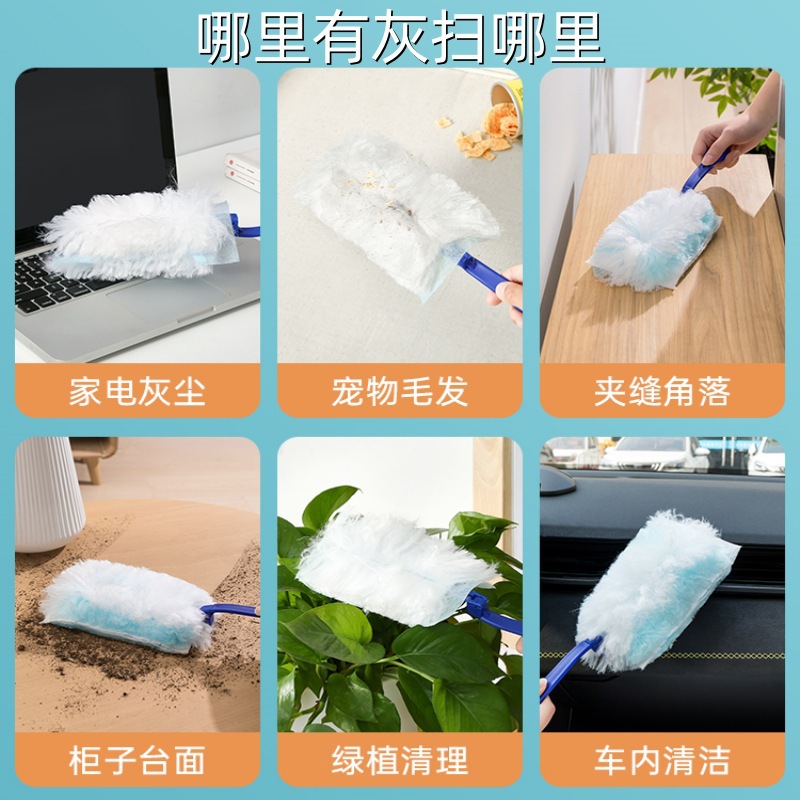 哪里有灰扫哪里

家电灰尘

宠物毛发

夹缝角落

柜子台面

绿植清理

车内清洁