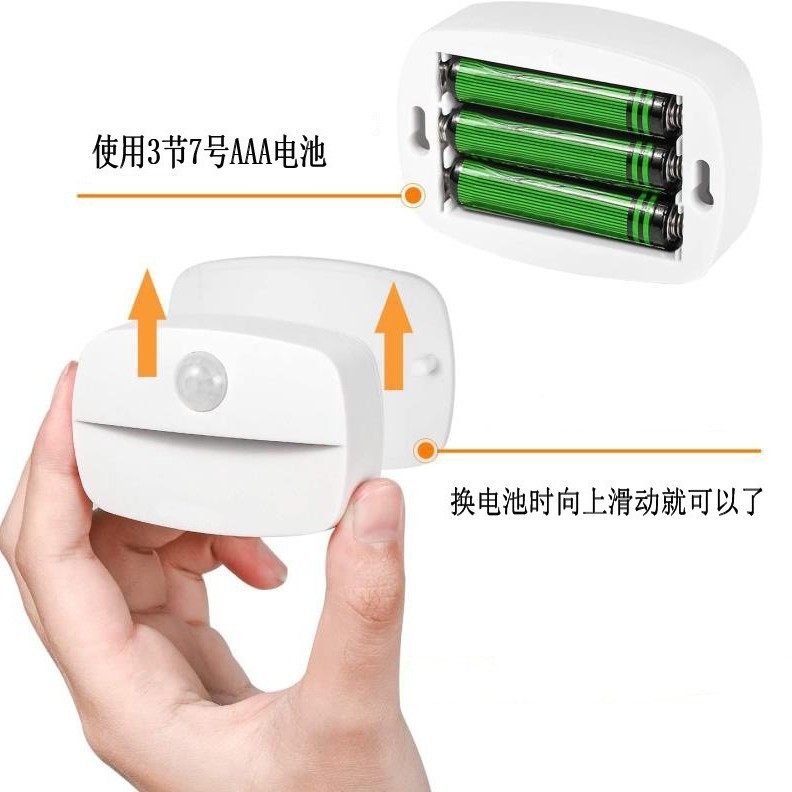 使用3节7号AAA电池

换电池时向上滑动就可以了