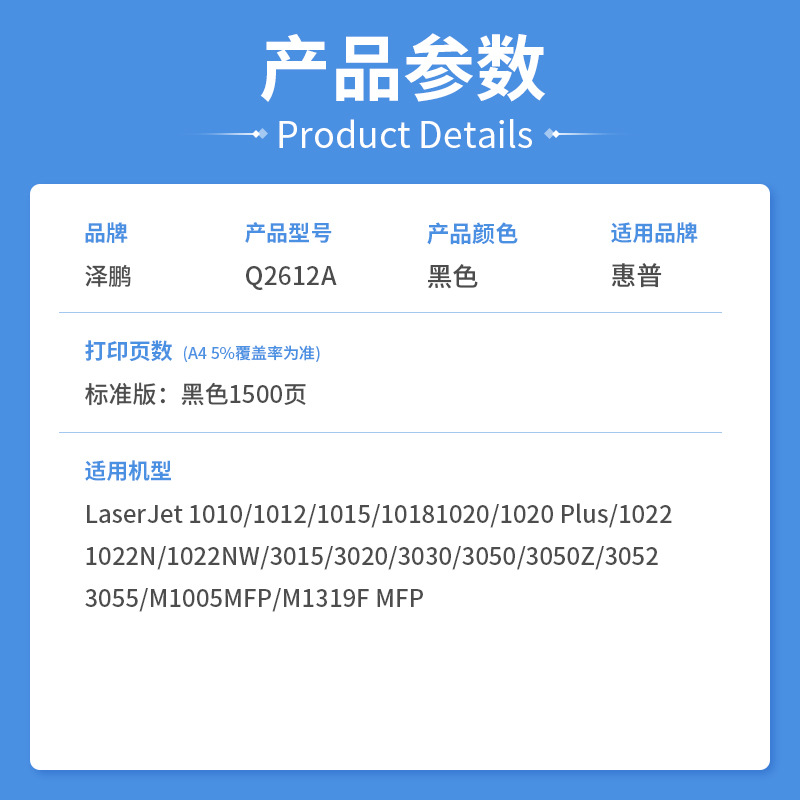 产品参数
Product Details

| 品牌 | 产品型号 | 产品颜色 | 适用品牌 |
|---|---|---|---|
| 泽鹏 | Q2612A | 黑色 | 惠普 |

打印页数 (A4 5%覆盖率为准)
标准版：黑色1500页

适用机型
LaserJet 1010/1012/1015/10181020/1020 Plus/1022 1022N/1022NW/3015/3020/3030/3050/3050Z/3052 3055/M1005MFP/M1319F MFP