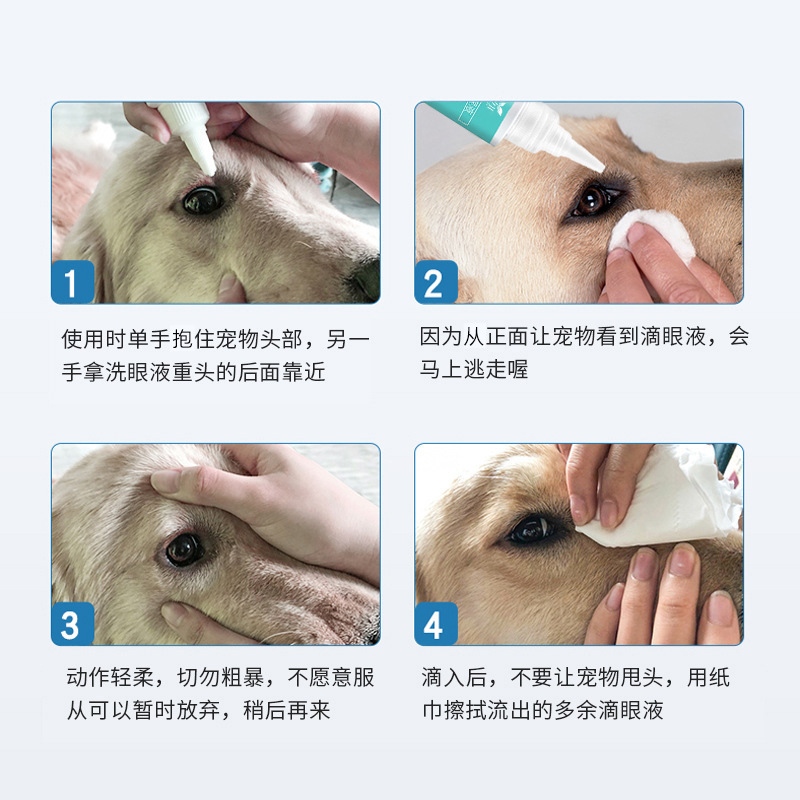 1

使用时单手抱住宠物头部，另一手拿洗眼液重头的后面靠近

2

因为从正面让宠物看到滴眼液，会马上逃走喔

3

动作轻柔，切勿粗暴，不愿意服从可以暂时放弃，稍后再来

4

滴入后，不要让宠物甩头，用纸巾擦拭流出的多余滴眼液