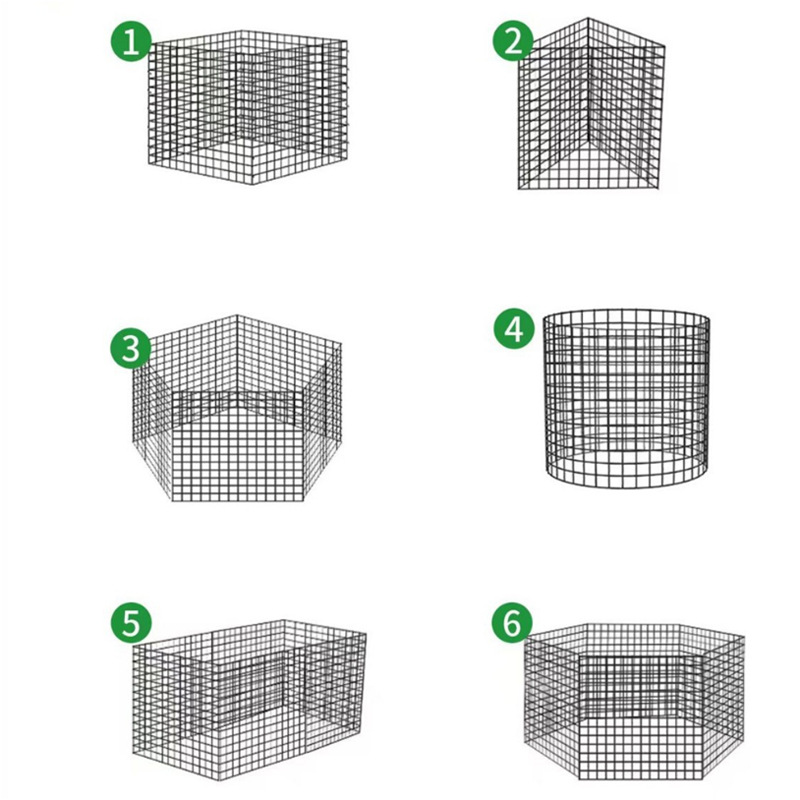 1
2
3
4
5
6