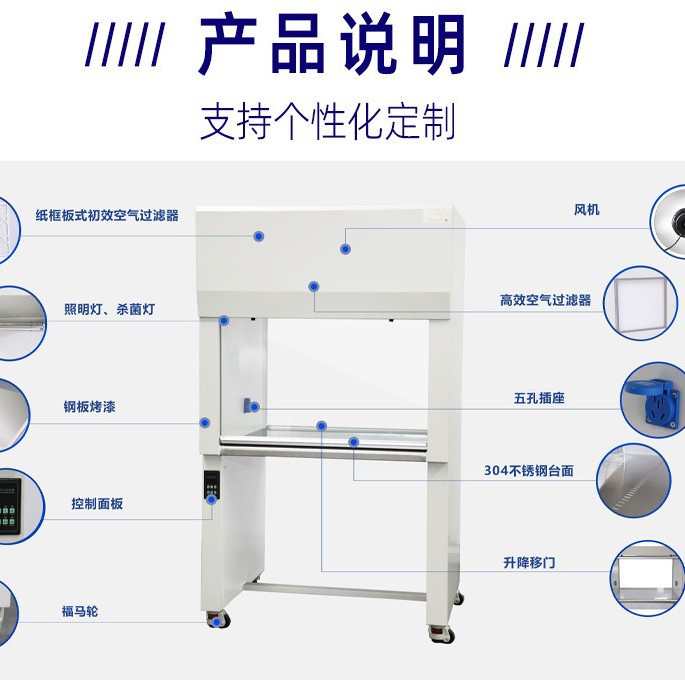 产品说明

支持个性化定制

纸框板式初效空气过滤器

照明灯、杀菌灯

钢板烤漆

控制面板

福马轮

风机

高效空气过滤器

五孔插座

304不锈钢台面

升降移门